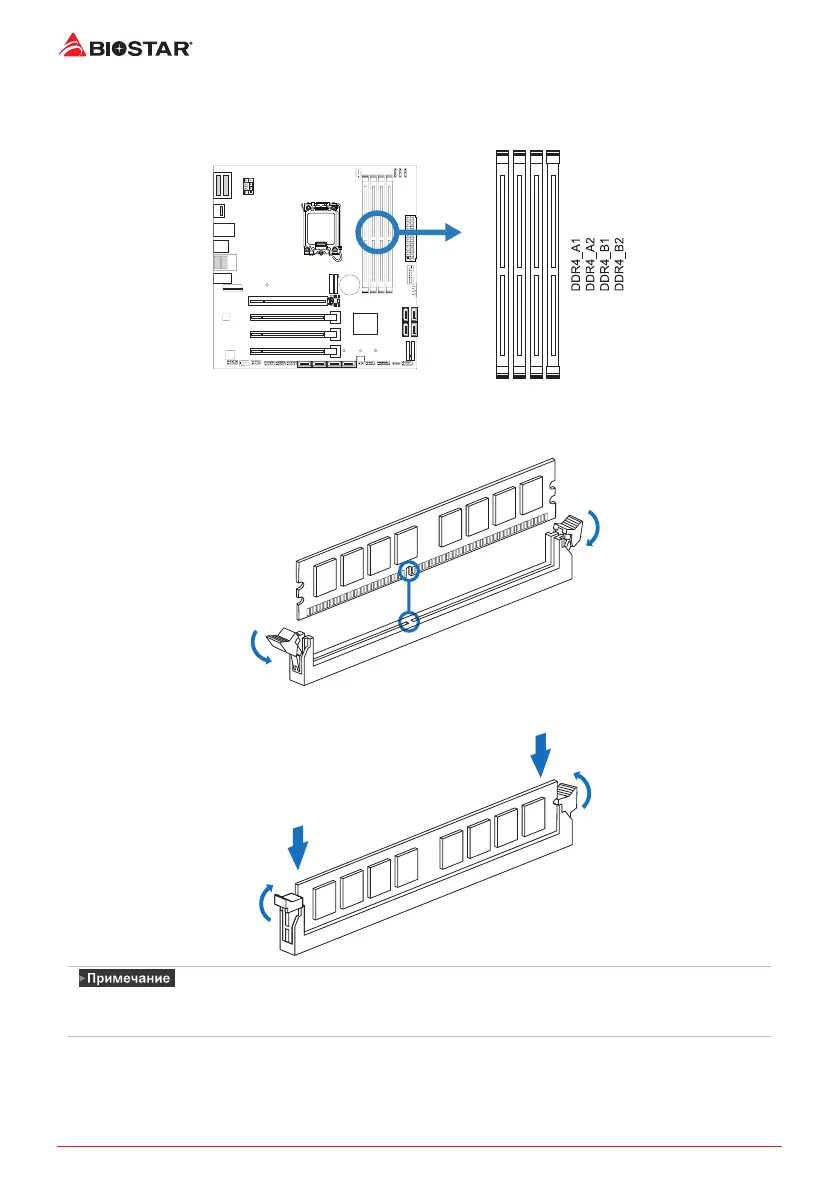 BIOSTAR

DDR4_A1
DDR4_A2
DDR4_B1
DDR4_B2

Примечание