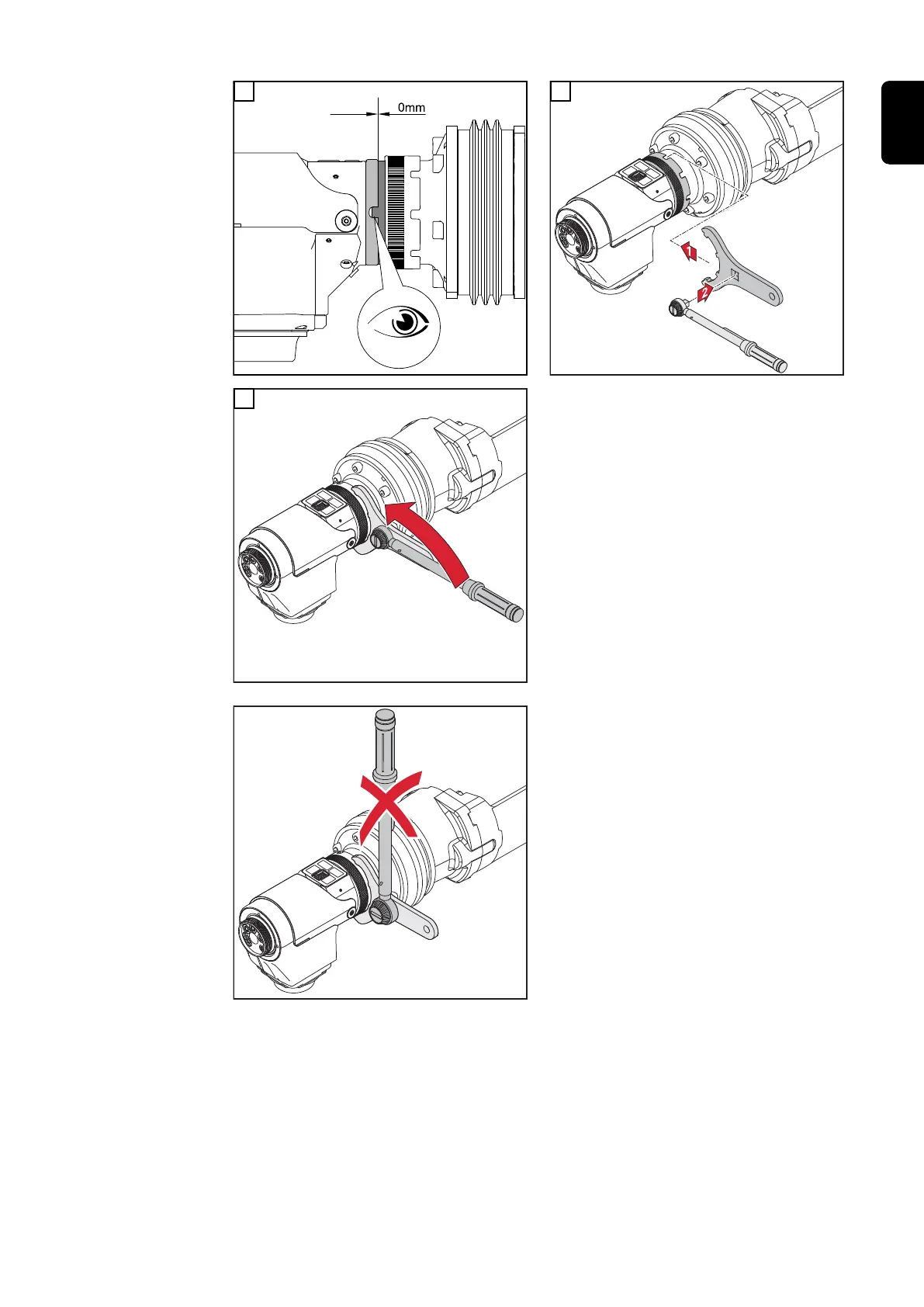 0mm

1

2