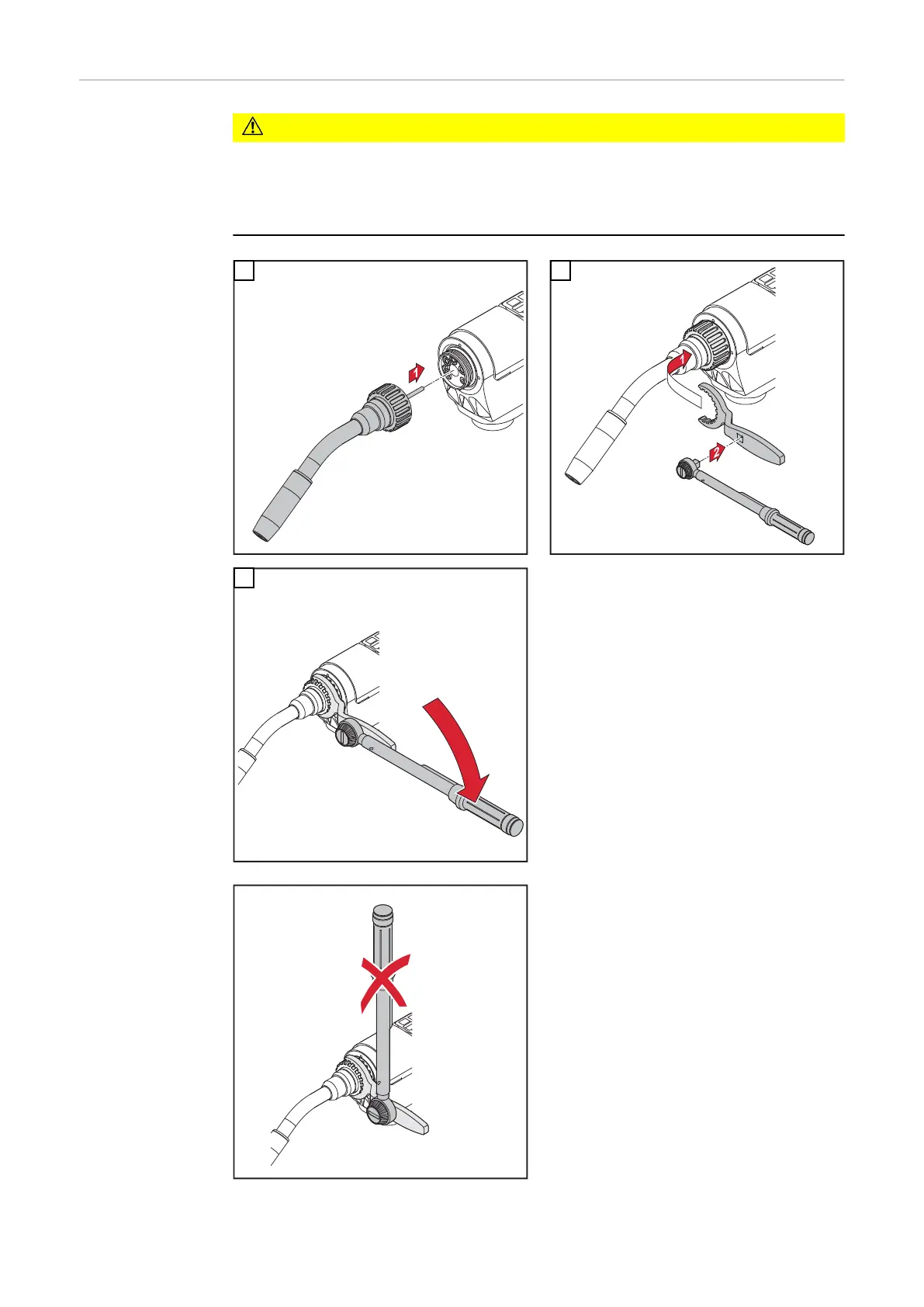 1

2