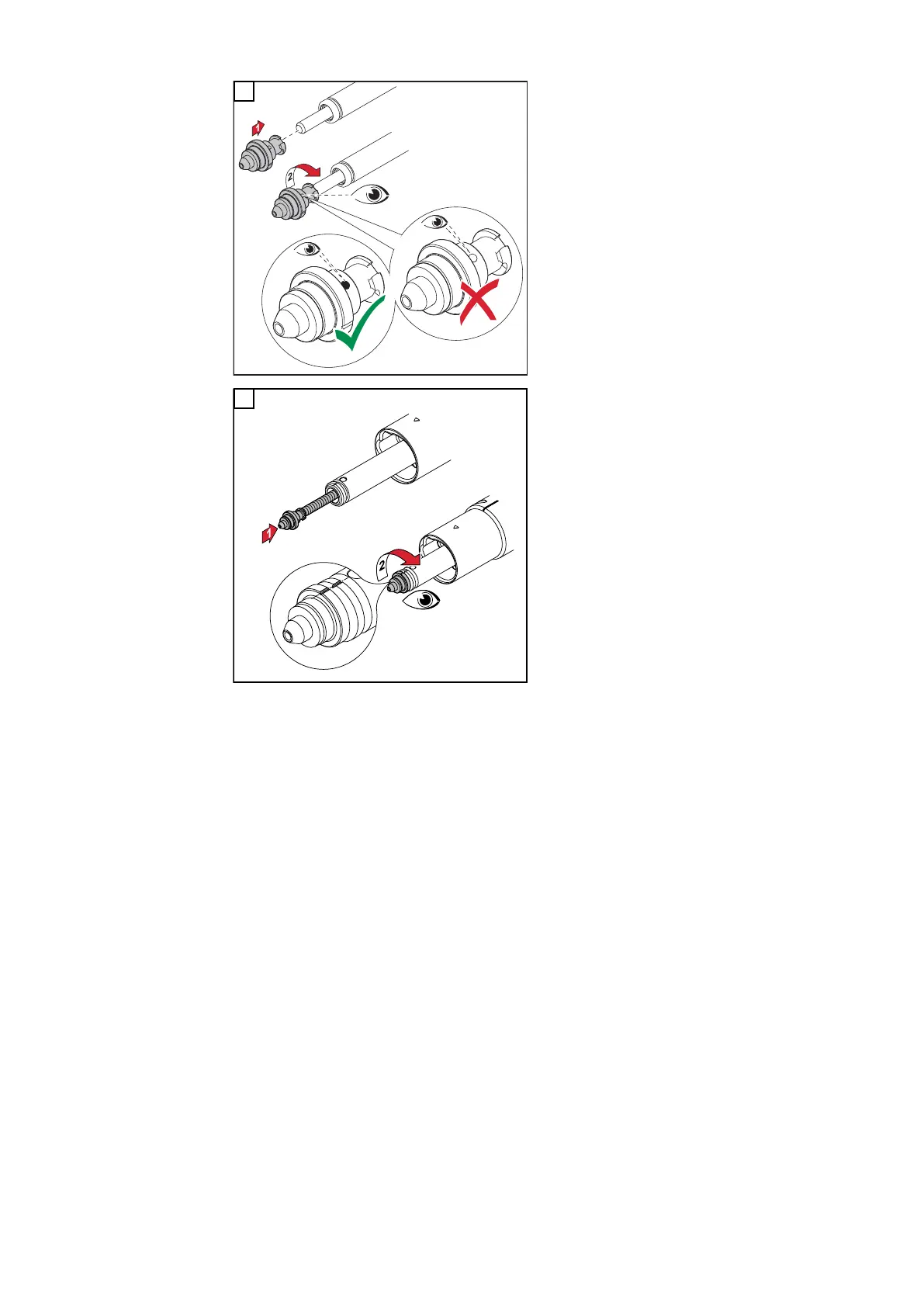 1

2

1

2