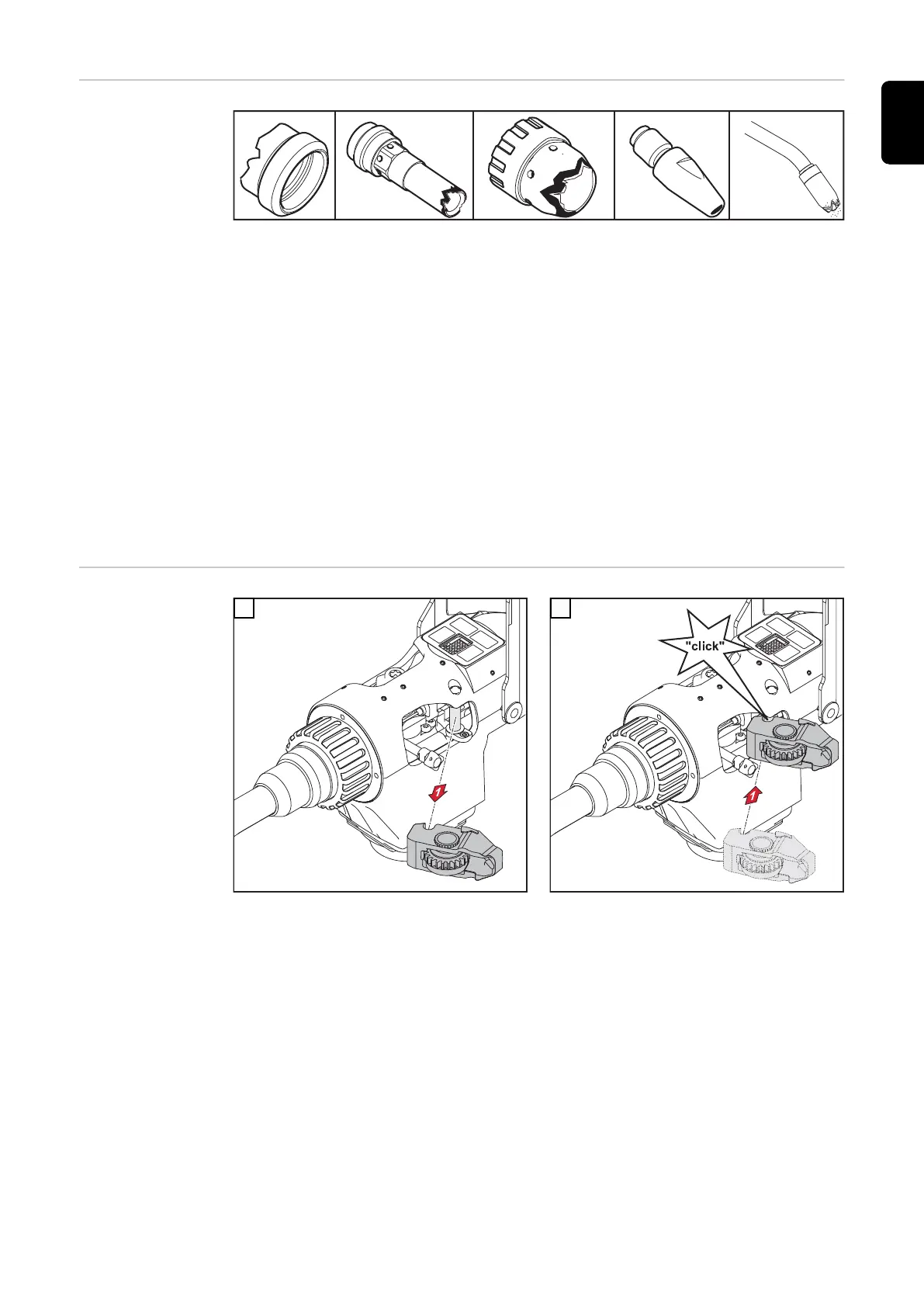 "click"

1

1