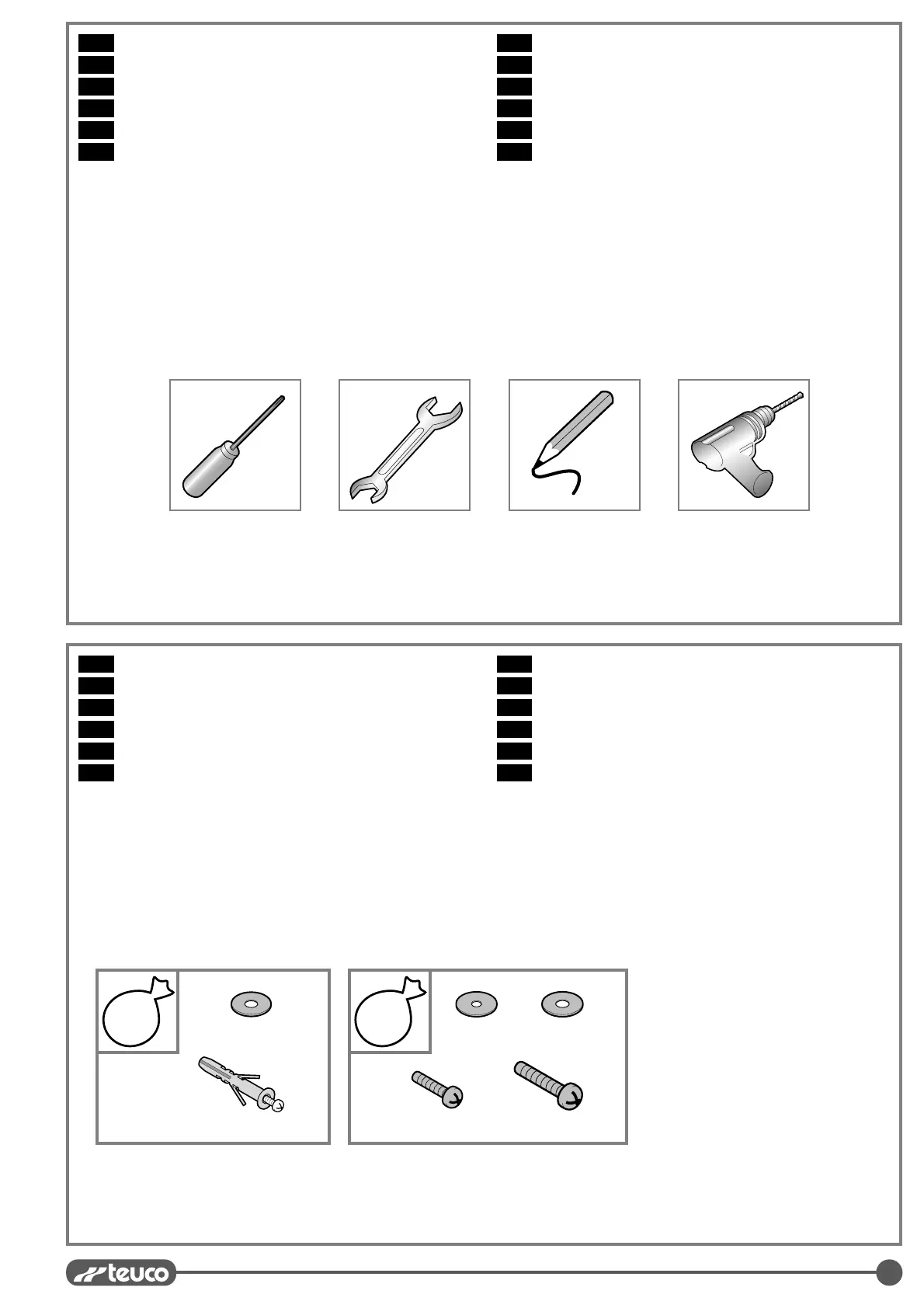 teuco