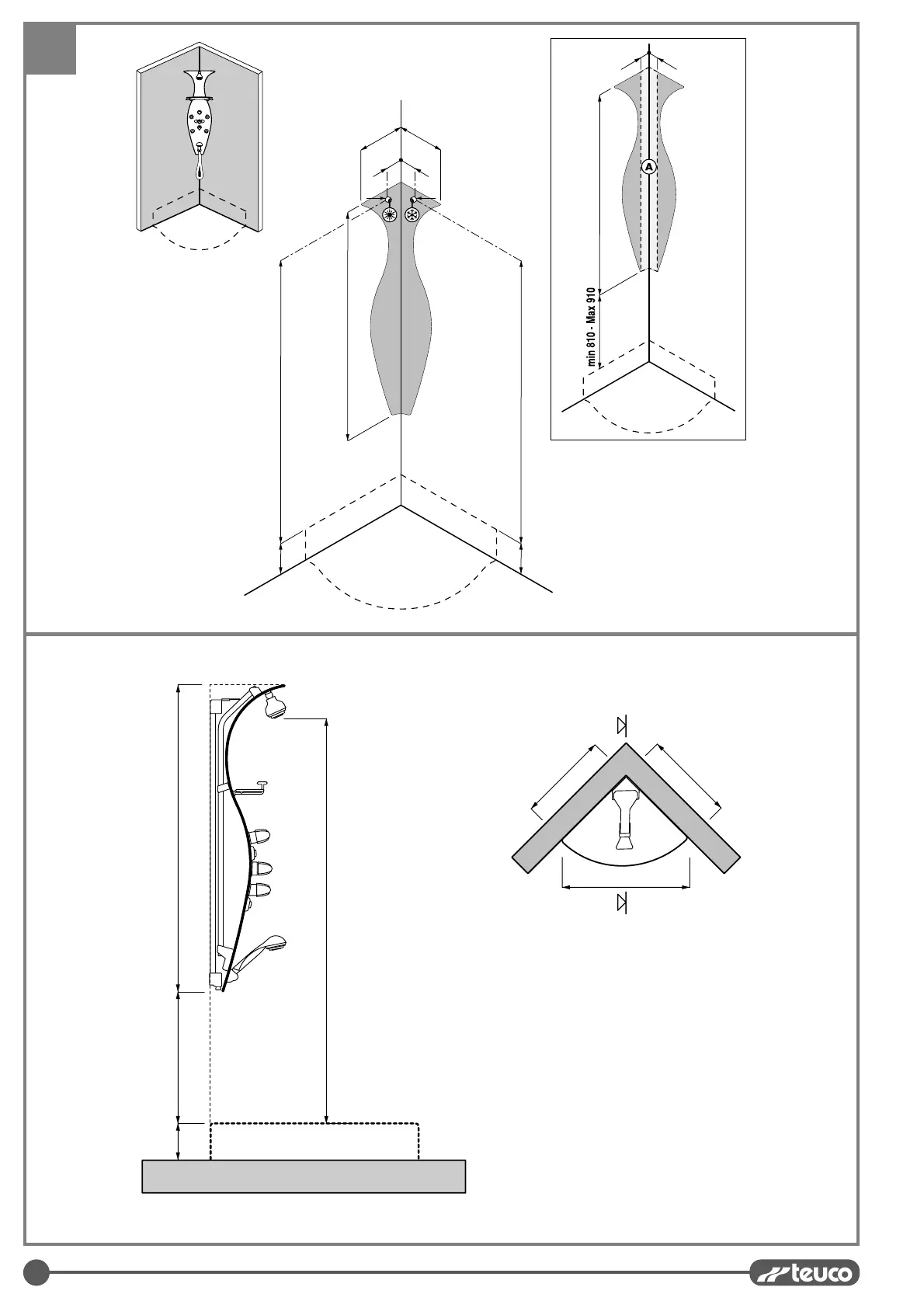 A

min 810 - Max 910

teuco