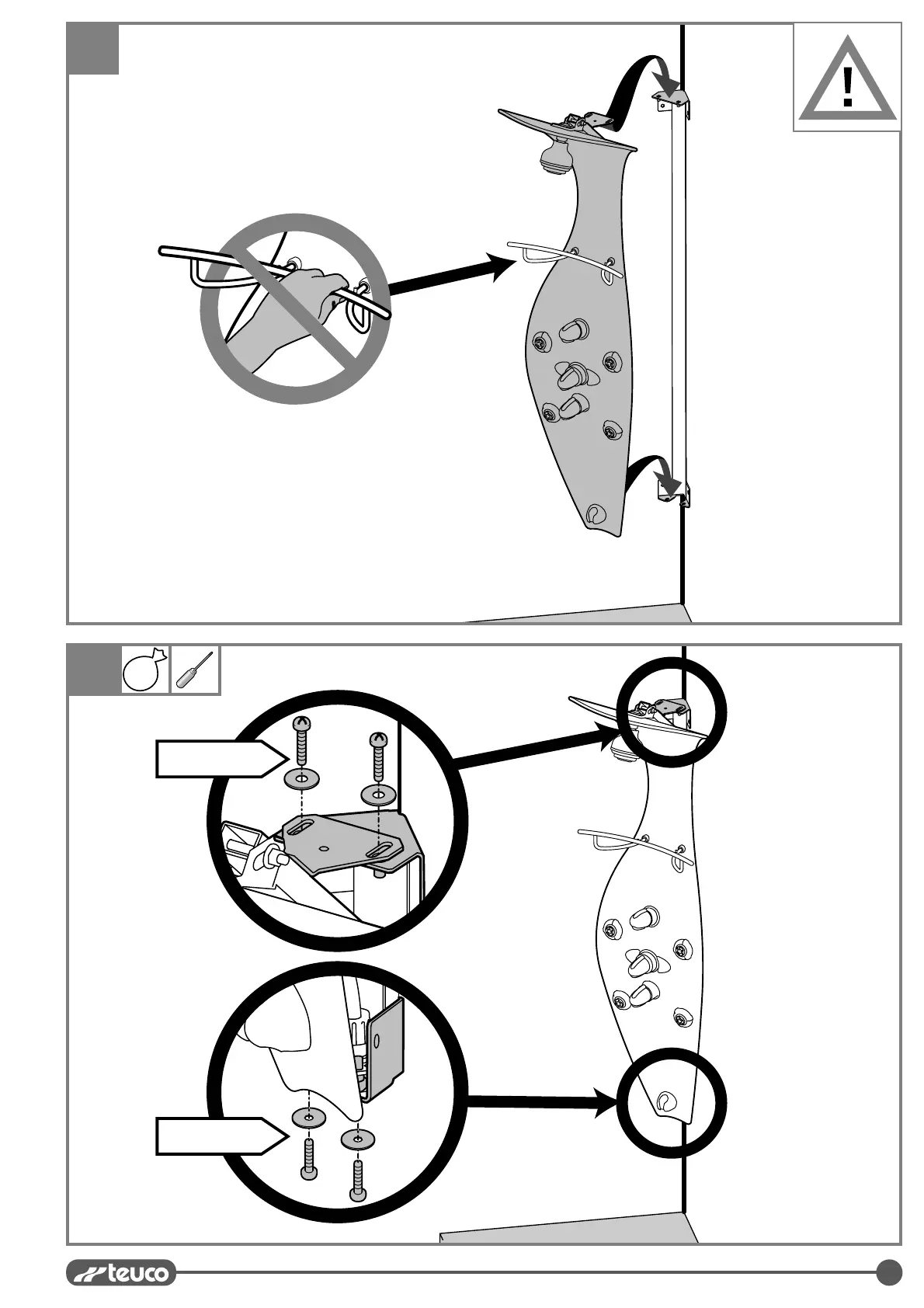 !

teuco