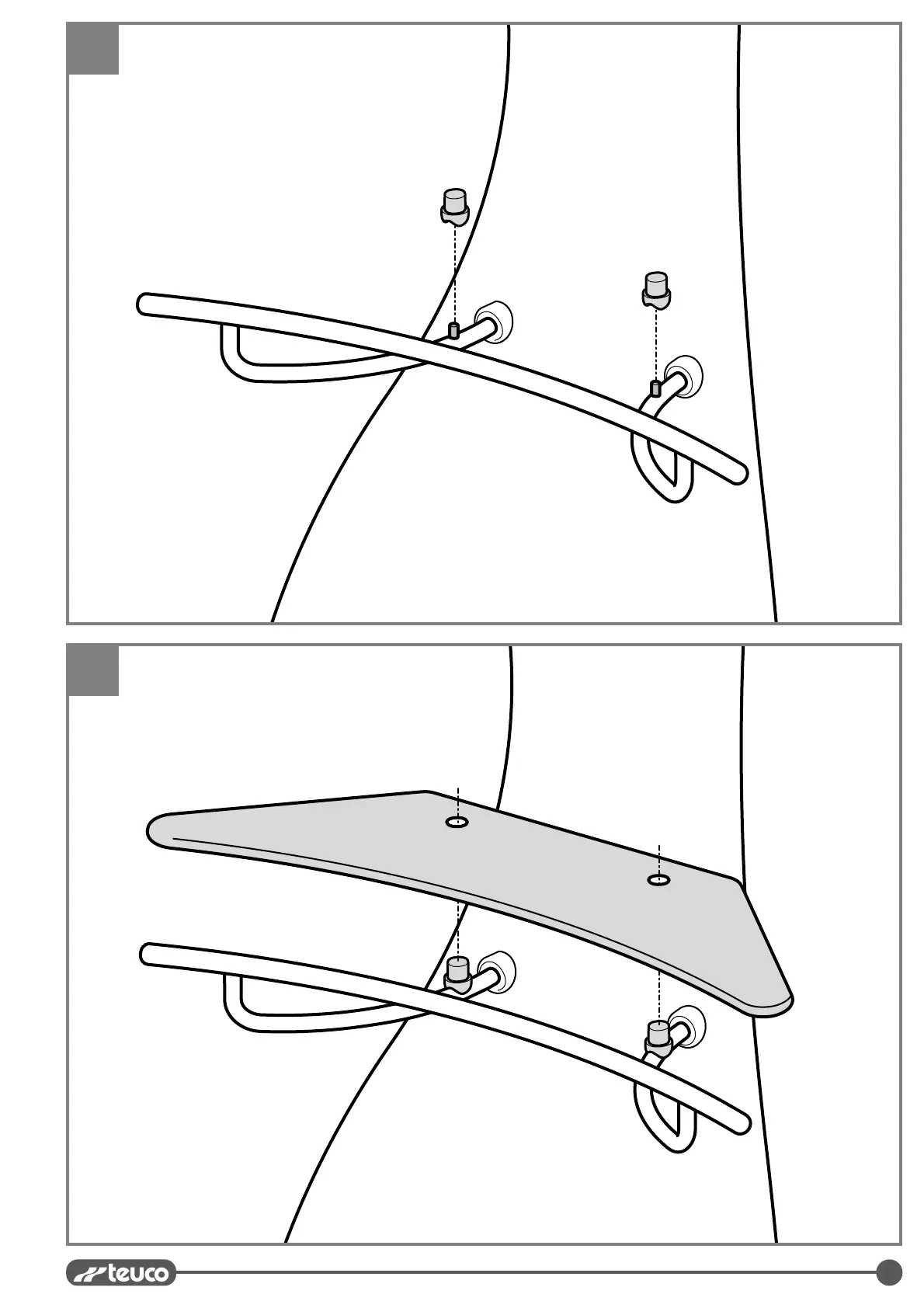 teuco