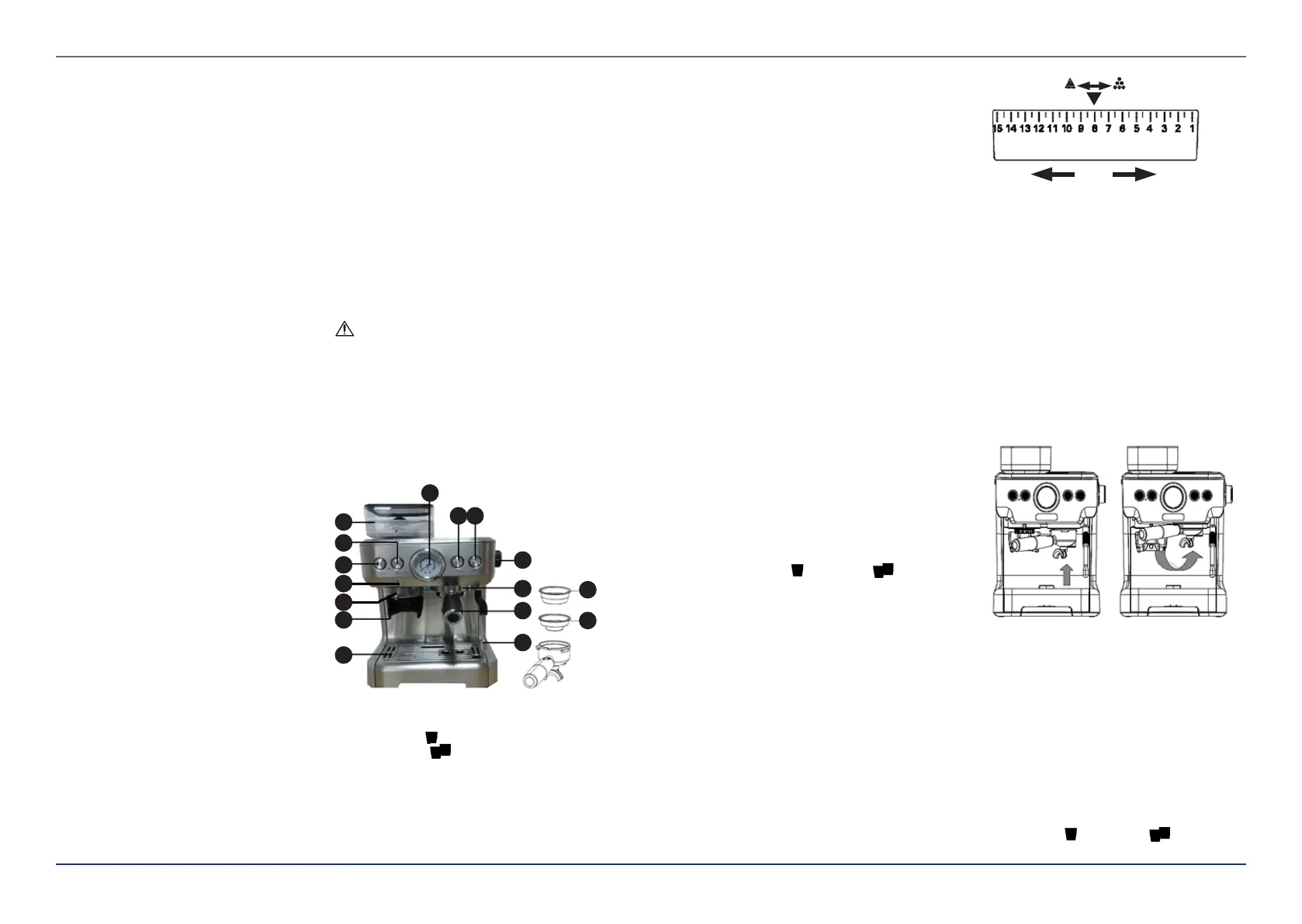 15 14 13 12 11 10 9 8 7 6 5 4 3 2 1