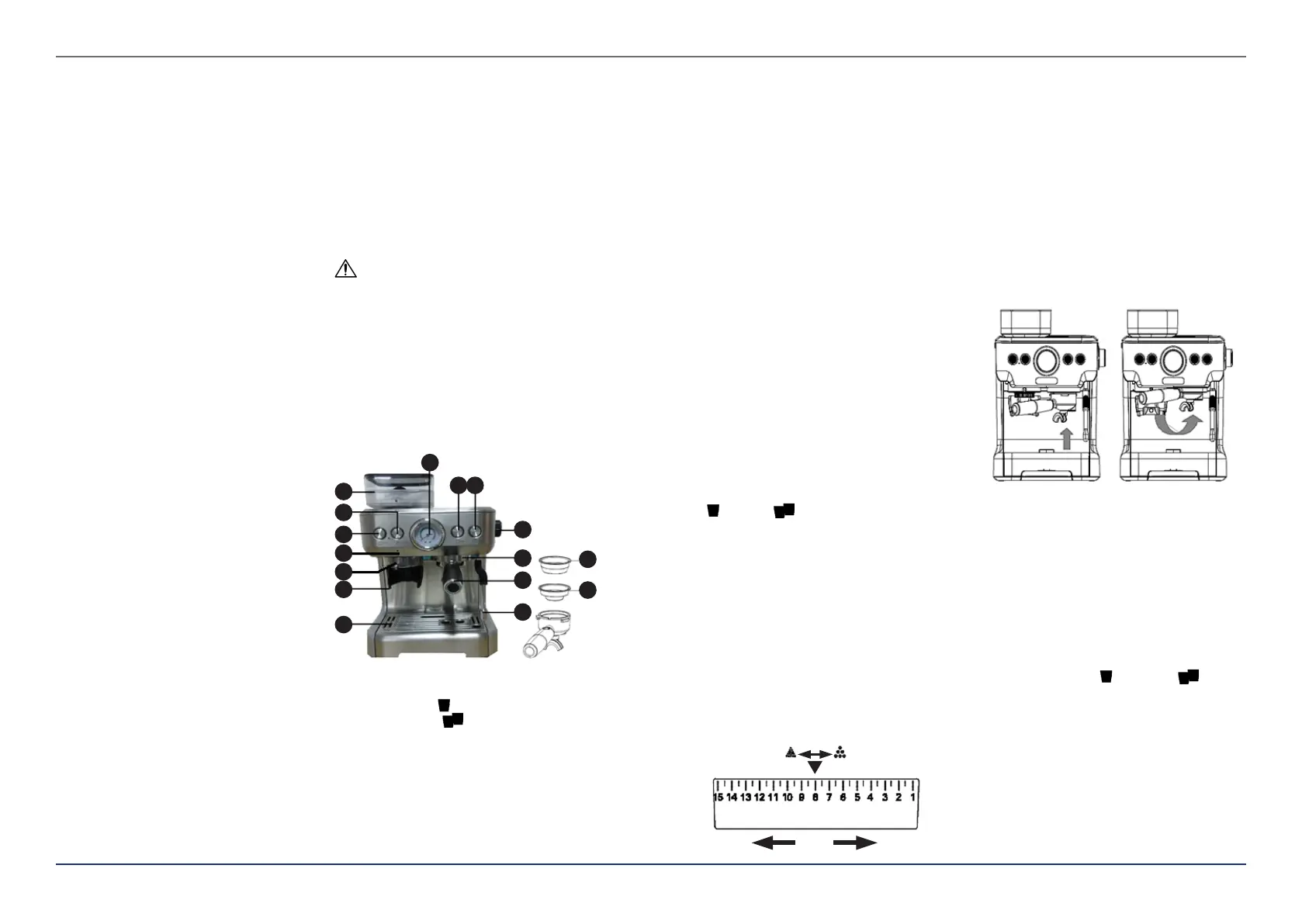 15 14 13 12 11 10 9 8 7 6 5 4 3 2 1