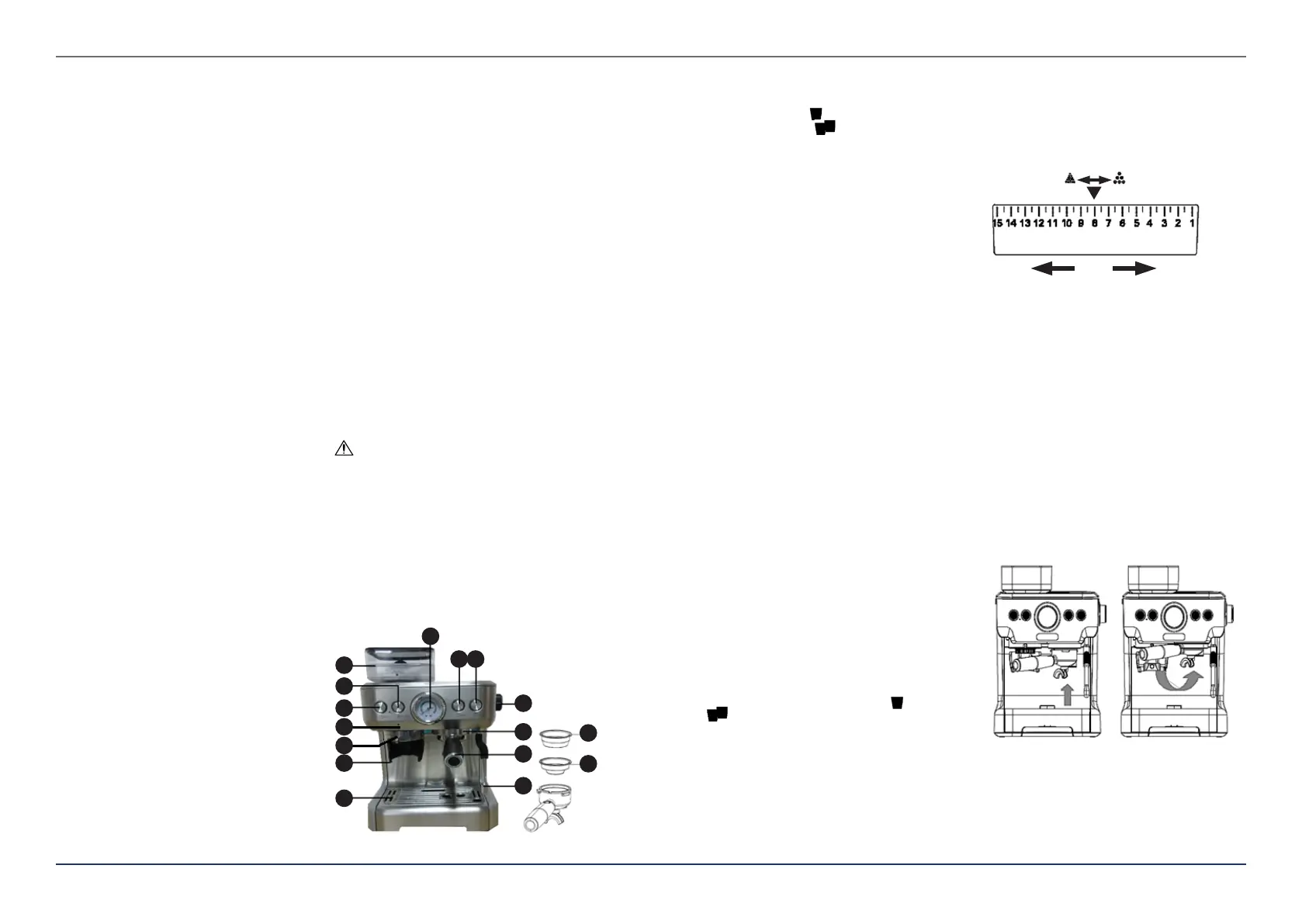 15 14 13 12 11 10 9 8 7 6 5 4 3 2 1