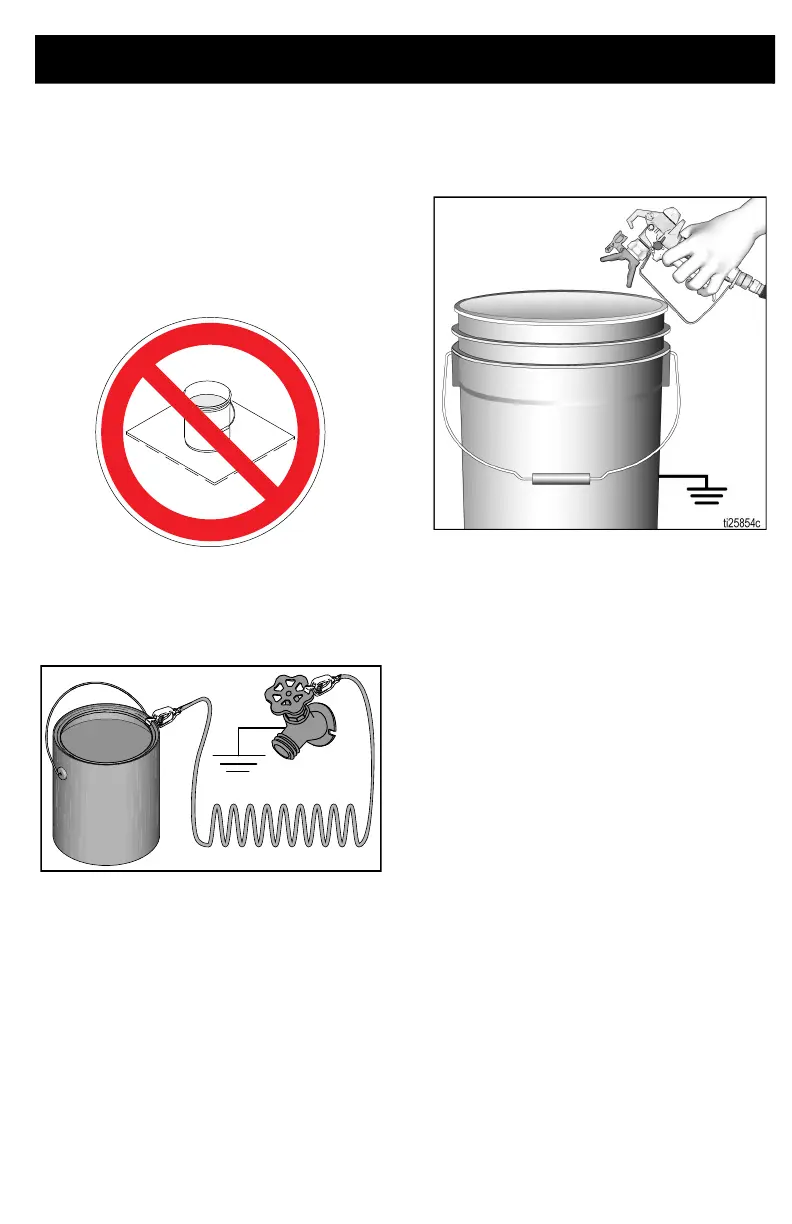 ti25854c