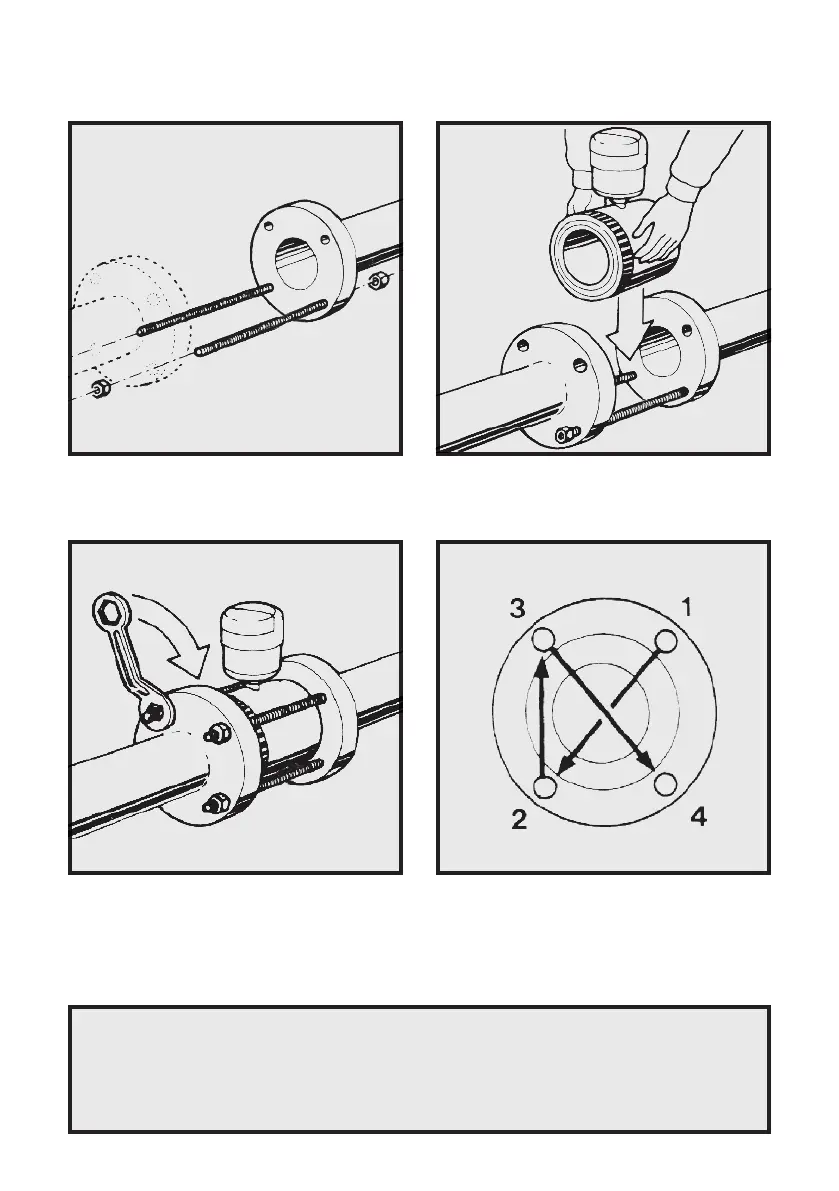 3
1
2
4