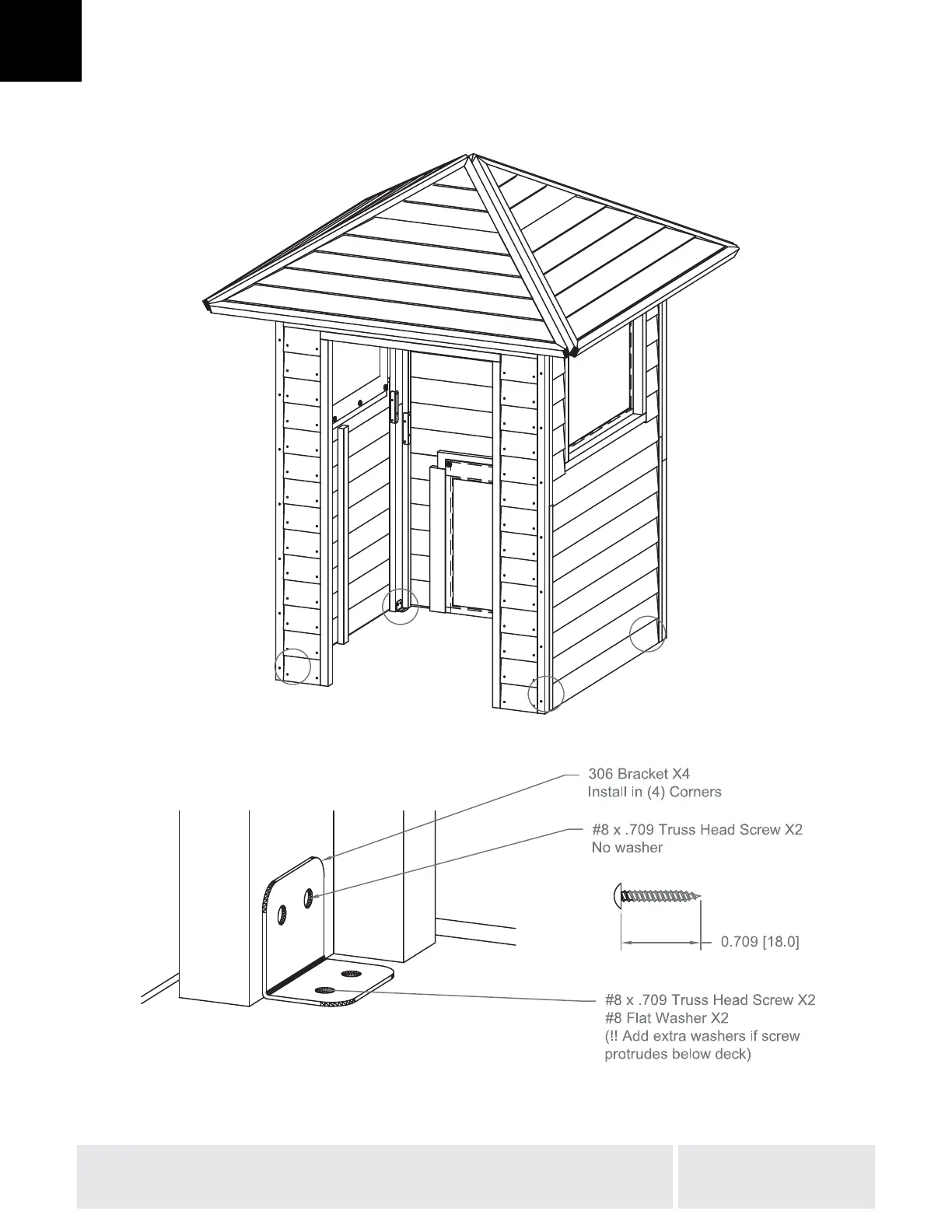 306 Bracket X4
Install in (4) Corners

#8 x .709 Truss Head Screw X2
No washer

0.709 [18.0]

#8 x .709 Truss Head Screw X2
#8 Flat Washer X2
(!! Add extra washers if screw protrudes below deck)