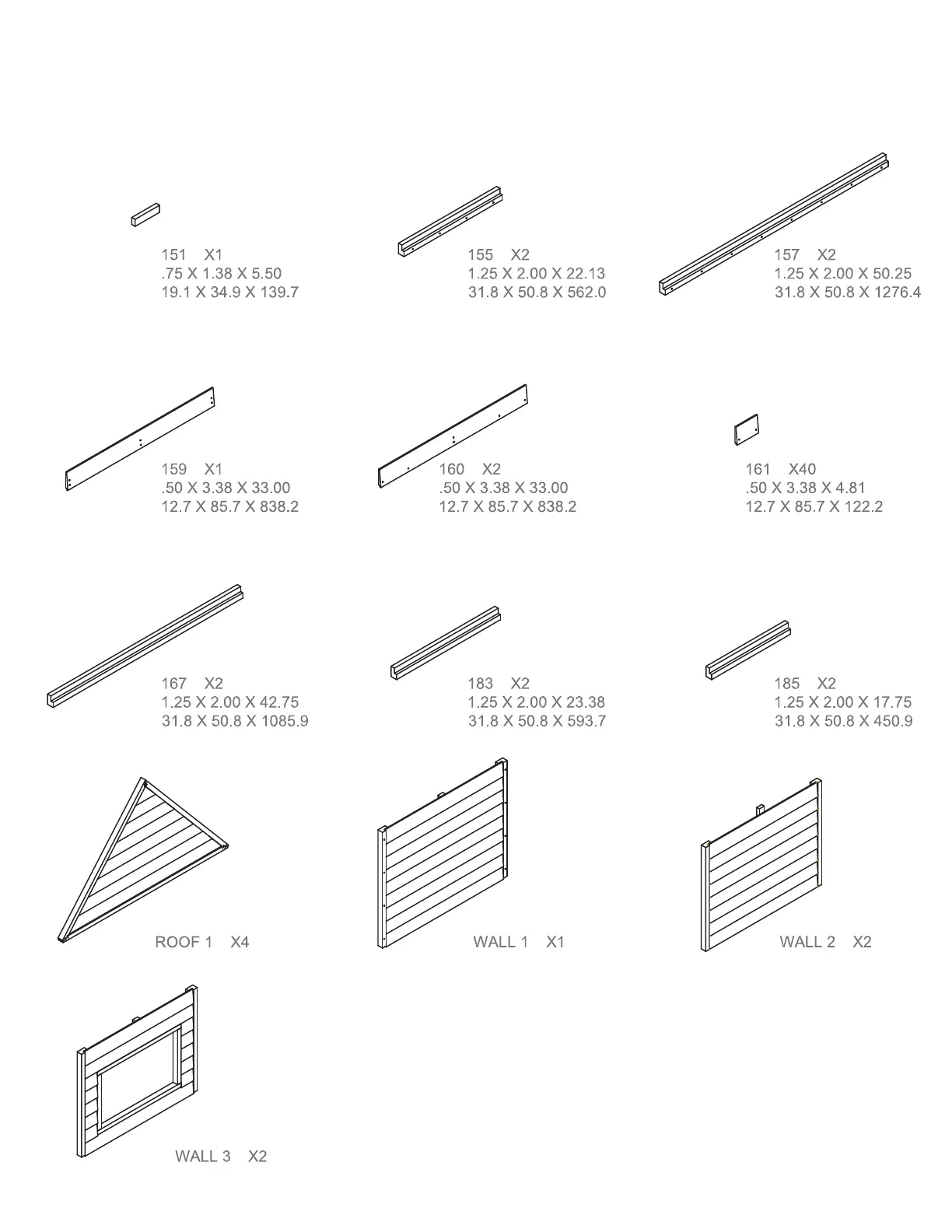 151 X1
.75 X 1.38 X 5.50
19.1 X 34.9 X 139.7

155 X2
1.25 X 2.00 X 22.13
31.8 X 50.8 X 562.0

157 X2
1.25 X 2.00 X 50.25
31.8 X 50.8 X 1276.4

159 X1
.50 X 3.38 X 33.00
12.7 X 85.7 X 838.2

160 X2
.50 X 3.38 X 33.00
12.7 X 85.7 X 838.2

161 X40
.50 X 3.38 X 4.81
12.7 X 85.7 X 122.2

167 X2
1.25 X 2.00 X 42.75
31.8 X 50.8 X 1085.9

183 X2
1.25 X 2.00 X 23.38
31.8 X 50.8 X 593.7

185 X2
1.25 X 2.00 X 17.75
31.8 X 50.8 X 450.9

ROOF 1 X4

WALL 1 X1

WALL 2 X2

WALL 3 X2