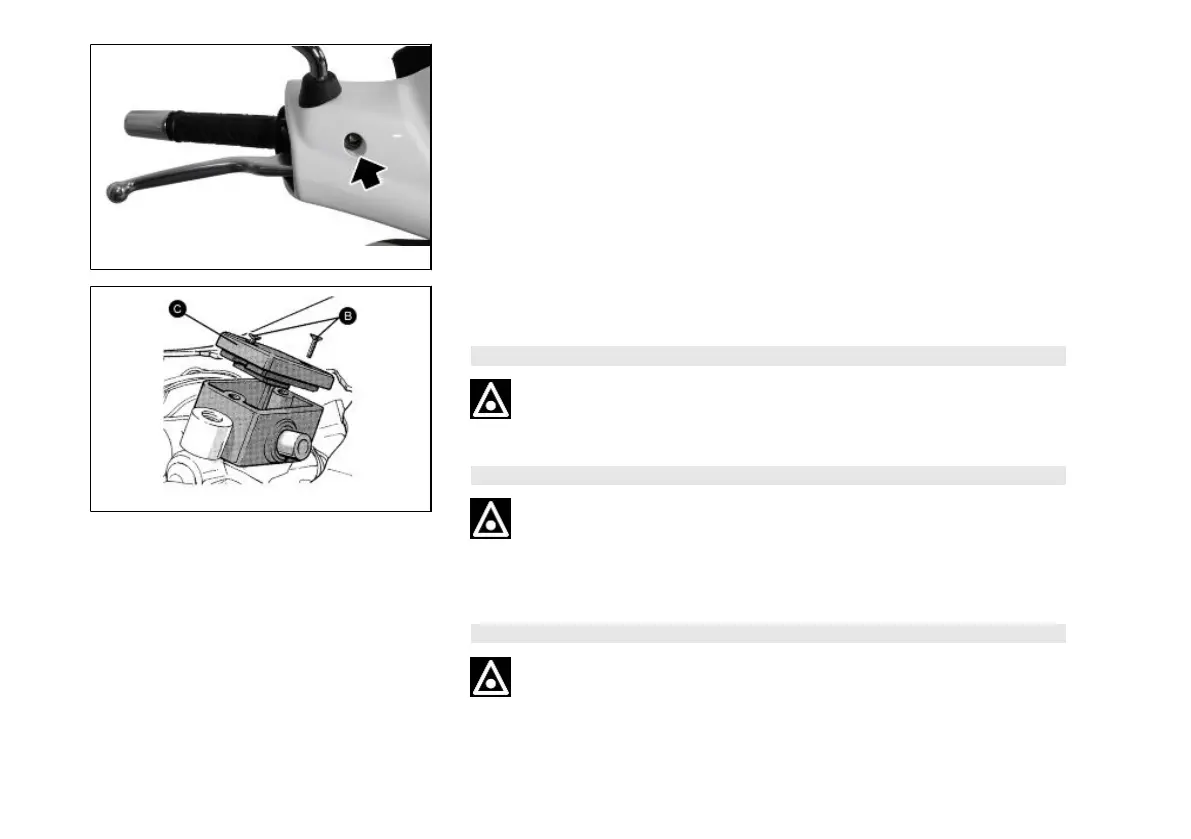 C

B