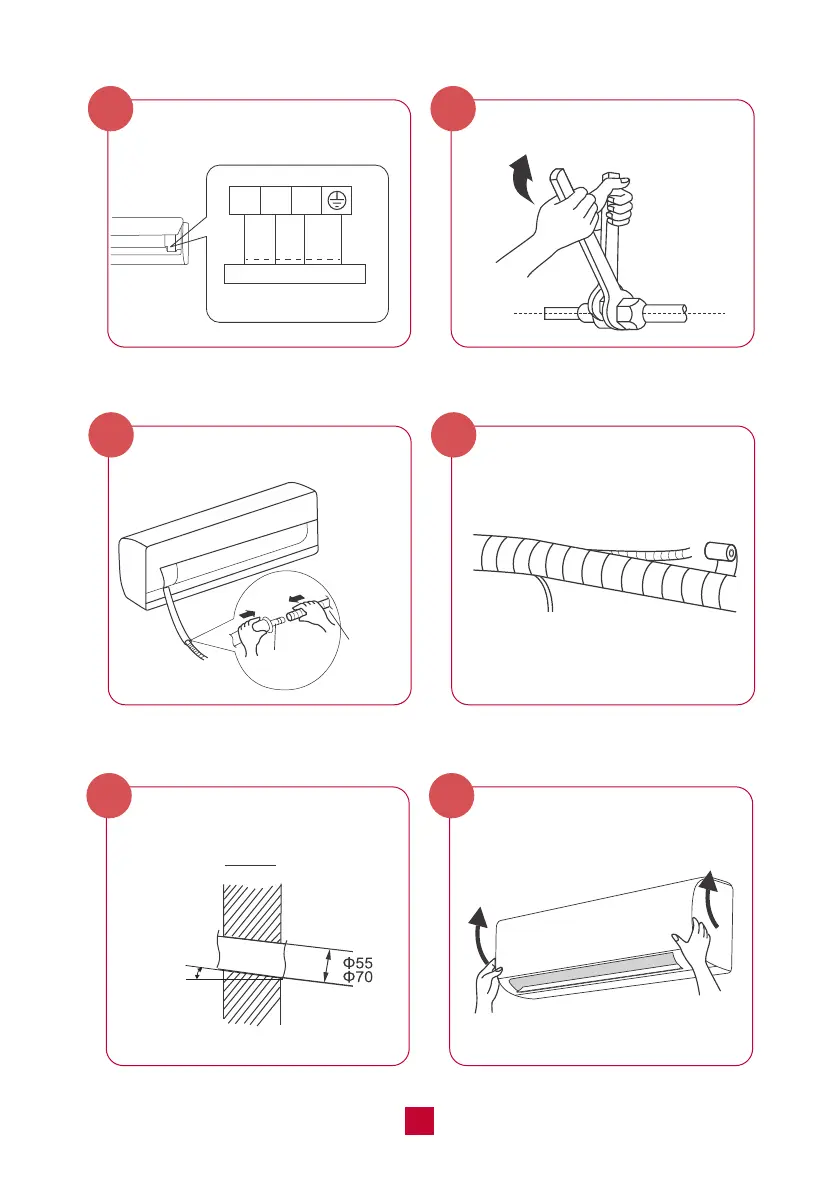 Φ55
Φ70