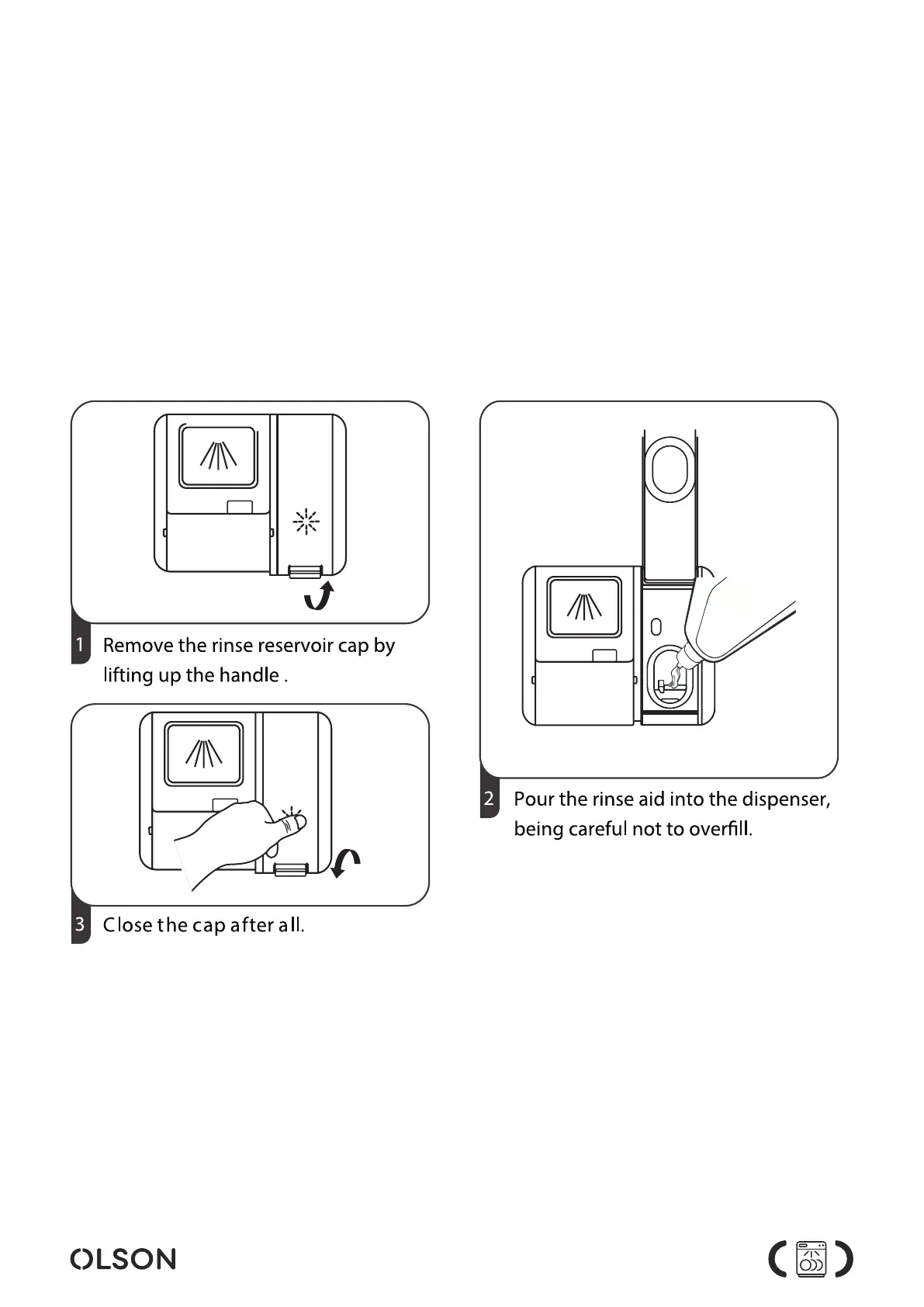 1 Remove the rinse reservoir cap by lifting up the handle .

3 Close the cap after all.

2 Pour the rinse aid into the dispenser, being careful not to overfill.

OLSON