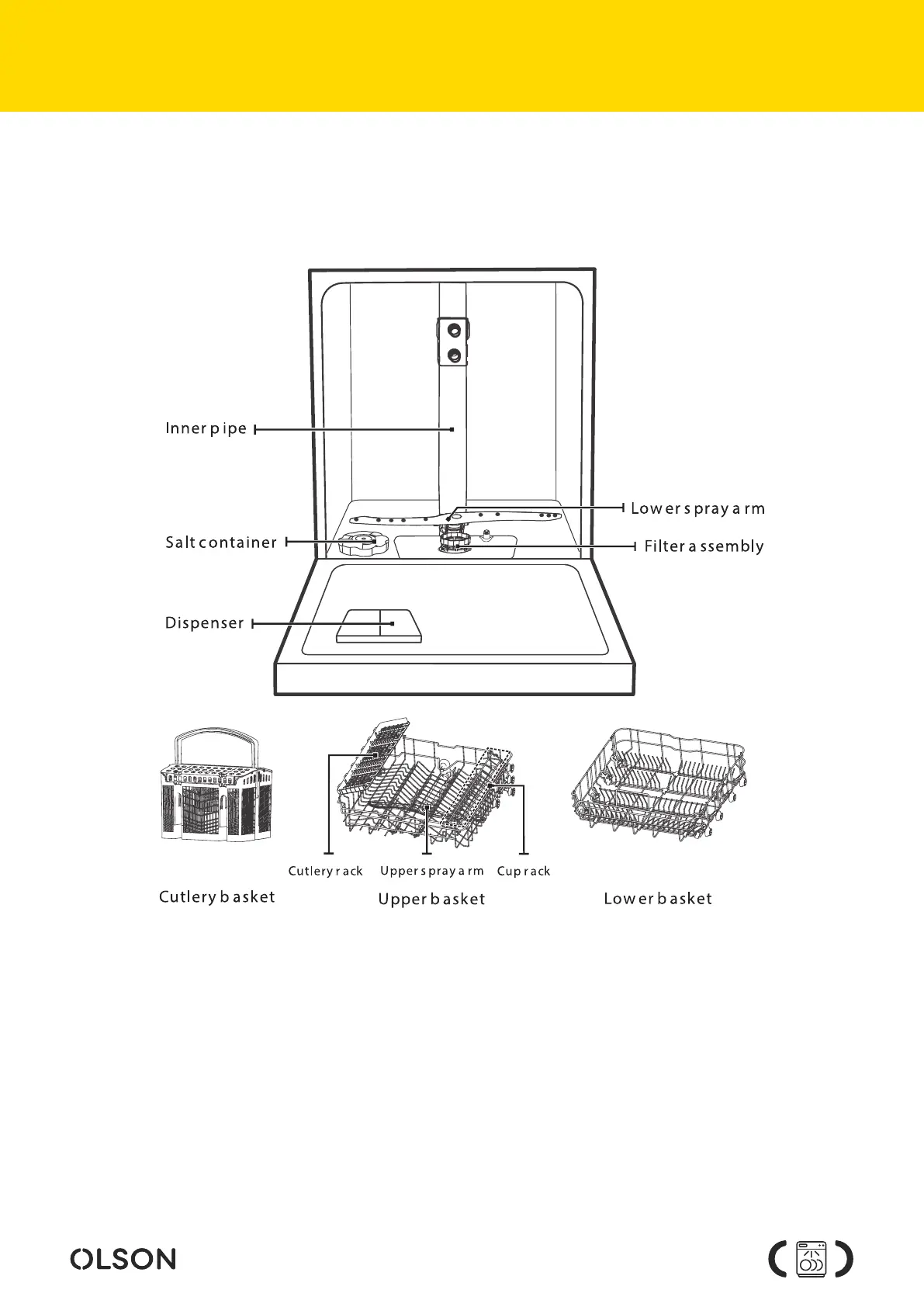 Inner pipe

Lower spray arm

Salt container

Filter assembly

Dispenser

Cutlery rack

Upper spray arm

Cup rack

Cutlery basket

Upper basket

Lower basket

OLSON