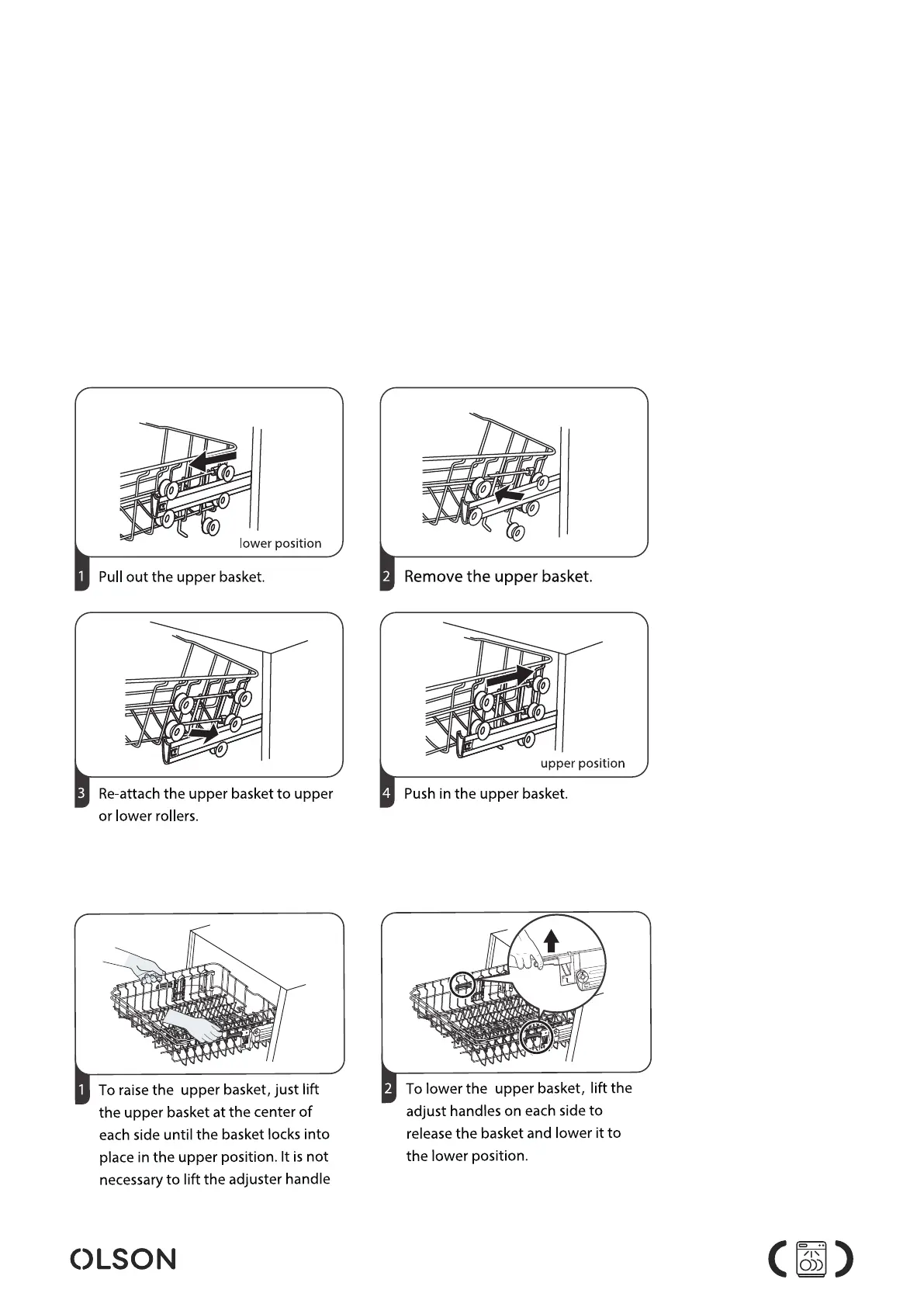 lower position

1 Pull out the upper basket.

2 Remove the upper basket.

3 Re-attach the upper basket to upper or lower rollers.

upper position

4 Push in the upper basket.

1 To raise the upper basket, just lift the upper basket at the center of each side until the basket locks into place in the upper position. It is not necessary to lift the adjuster handle

2 To lower the upper basket, lift the adjust handles on each side to release the basket and lower it to the lower position.

OLSON