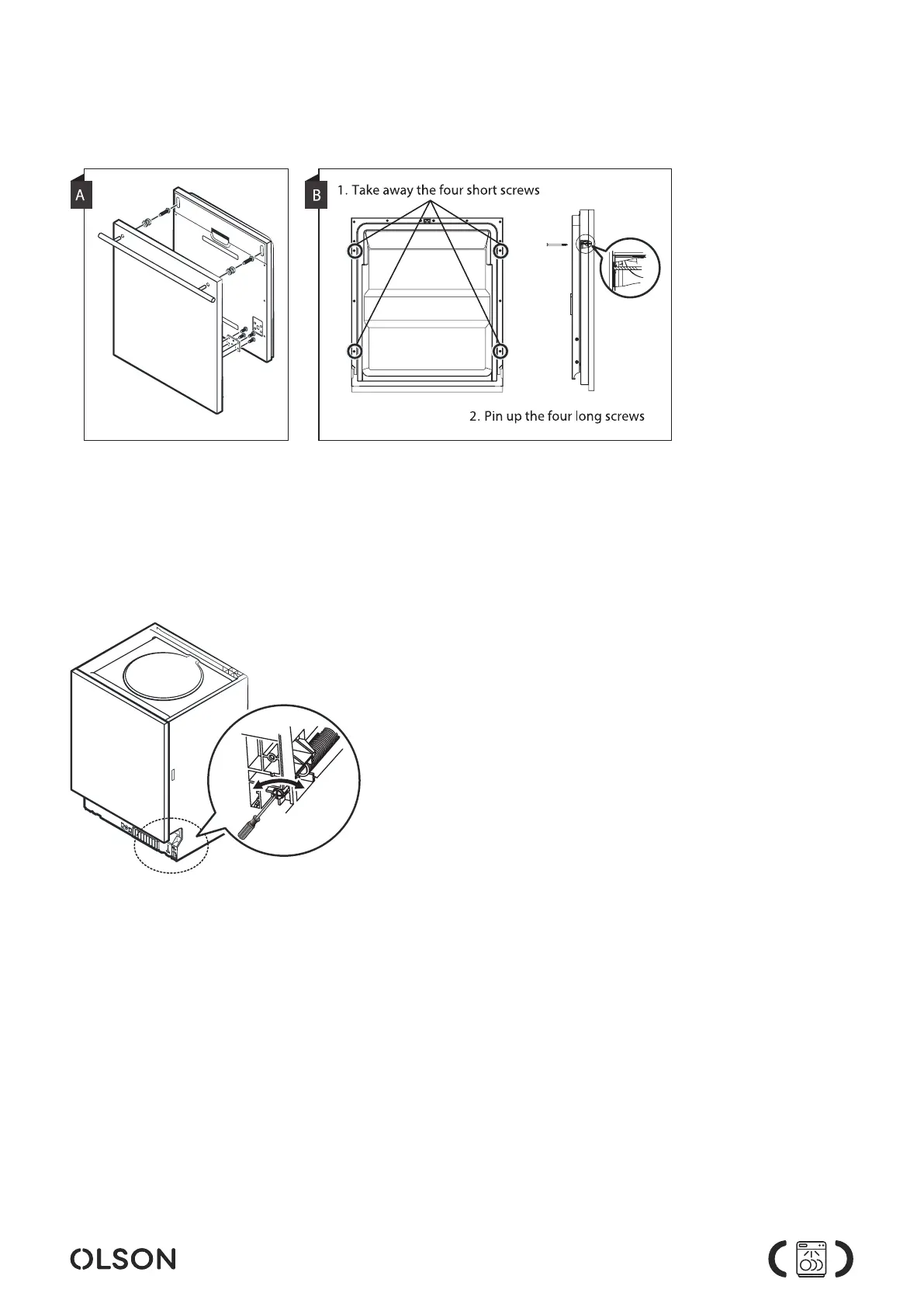 A

B

1. Take away the four short screws

2. Pin up the four long screws

OLSON