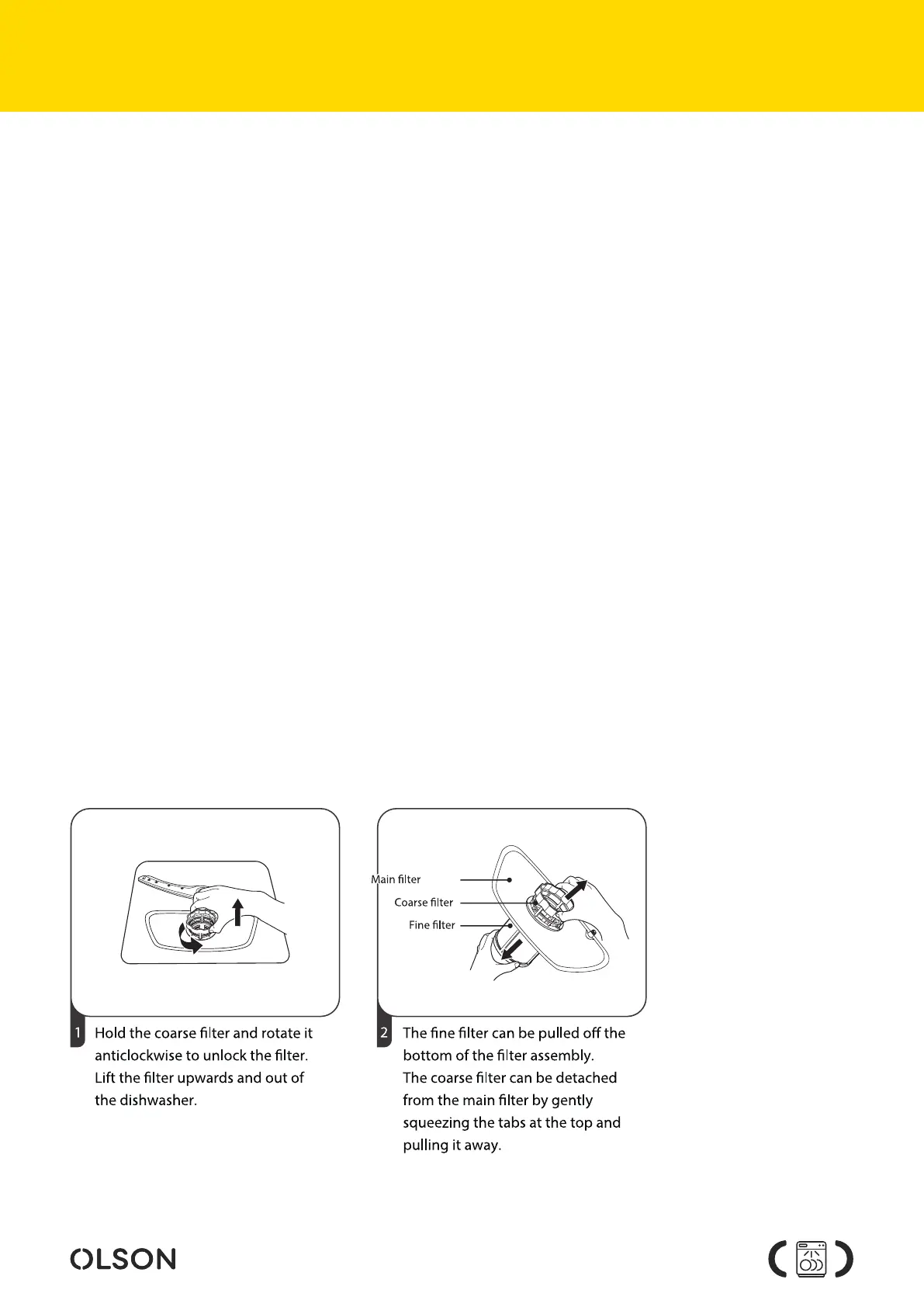 Main filter
Coarse filter
Fine filter

1 Hold the coarse filter and rotate it anticlockwise to unlock the filter. Lift the filter upwards and out of the dishwasher.

2 The fine filter can be pulled off the bottom of the filter assembly. The coarse filter can be detached from the main filter by gently squeezing the tabs at the top and pulling it away.

OLSON