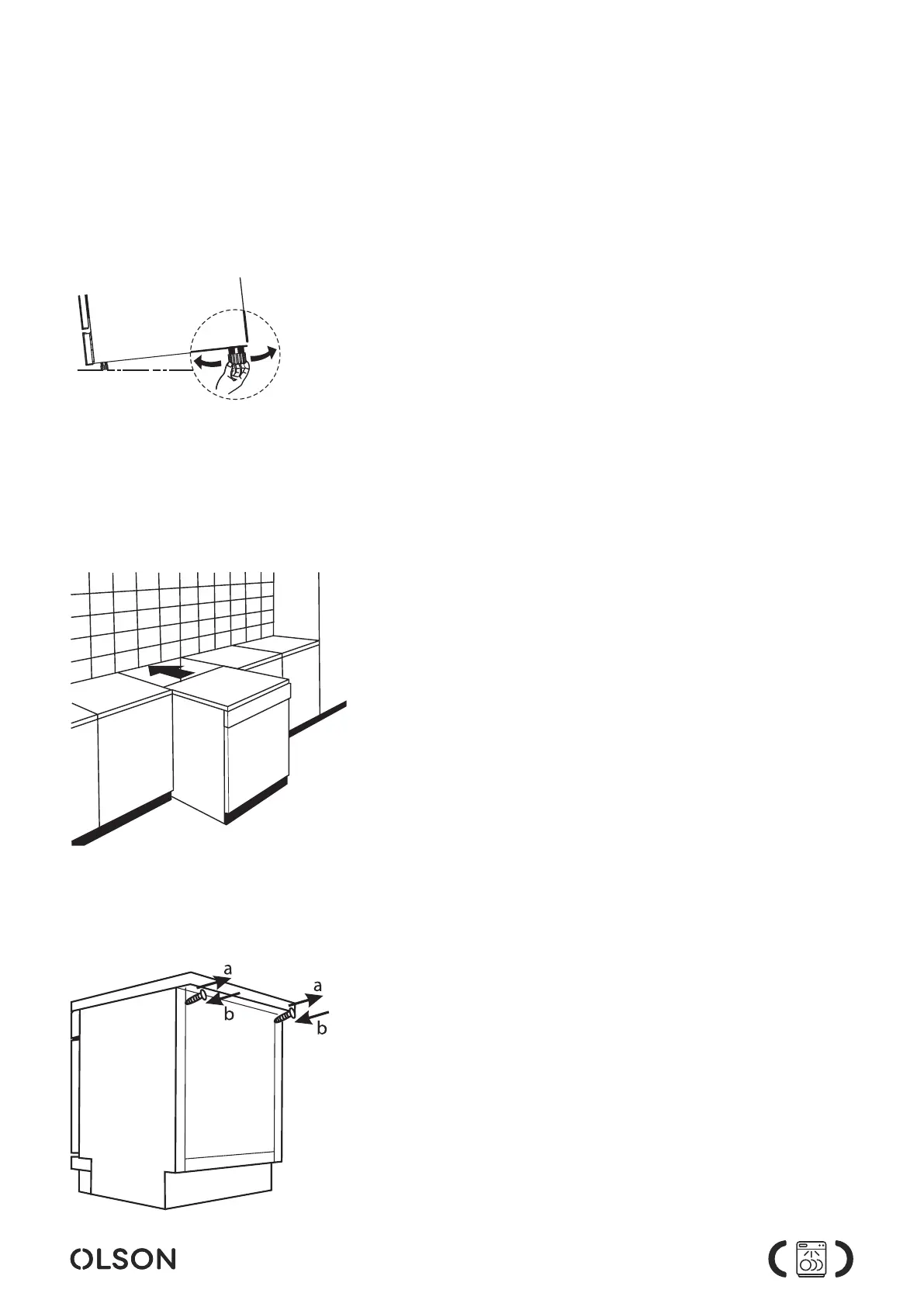 a
a
b
b

OLSON