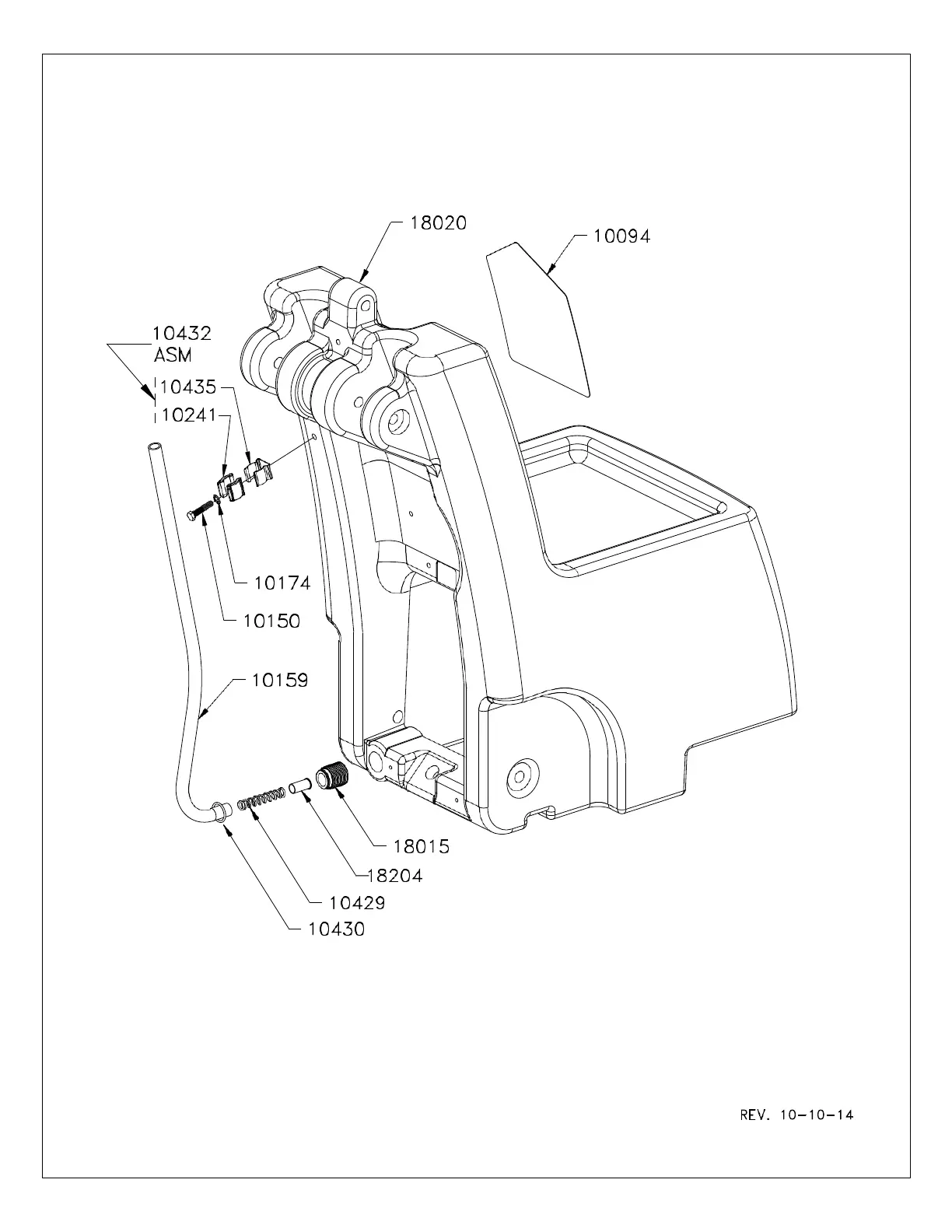 18020

10094

10432
ASM

10435

10241

10174

10150

10159

18015

18204

10429

10430

REV. 10-10-14