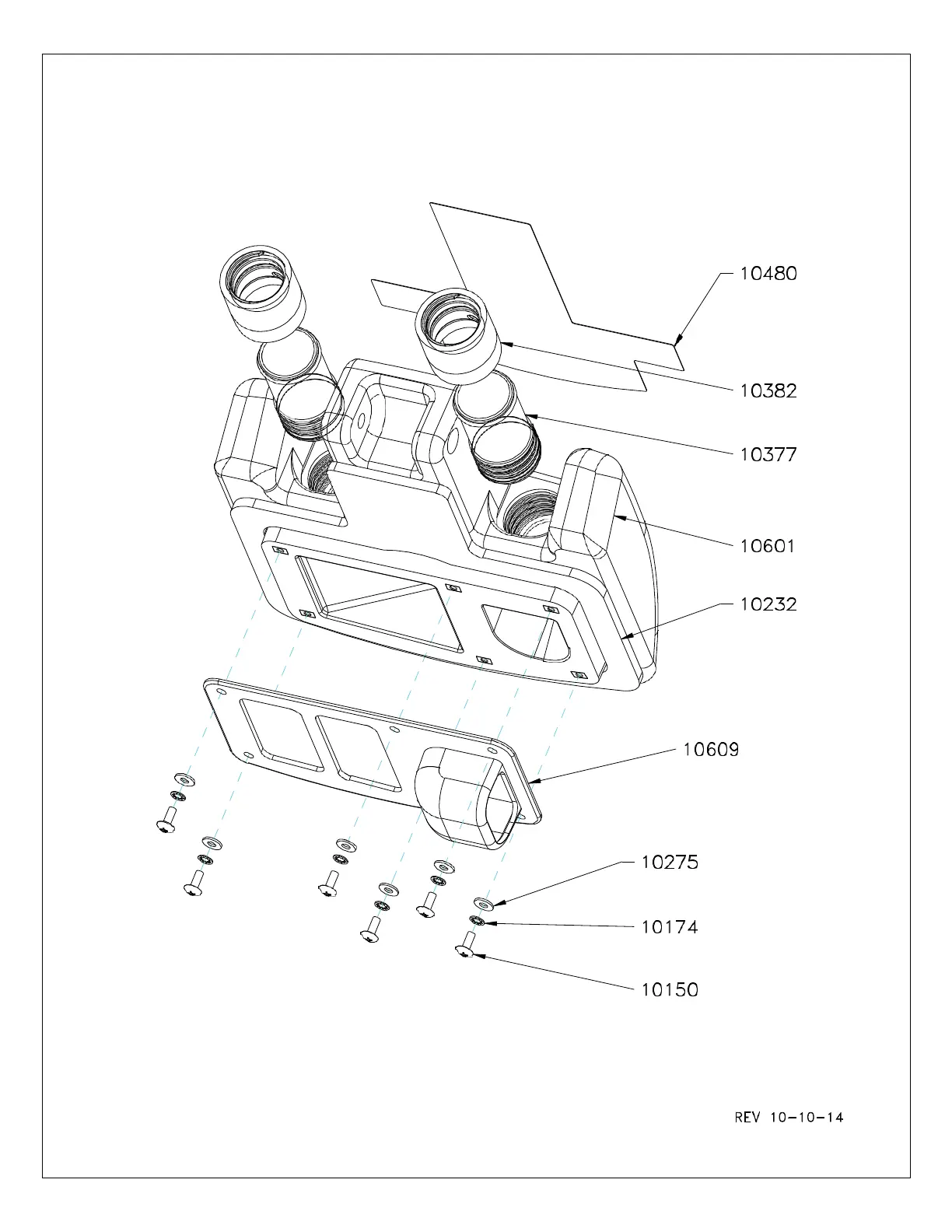 10480

10382

10377

10601

10232

10609

10275

10174

10150

REV 10-10-14