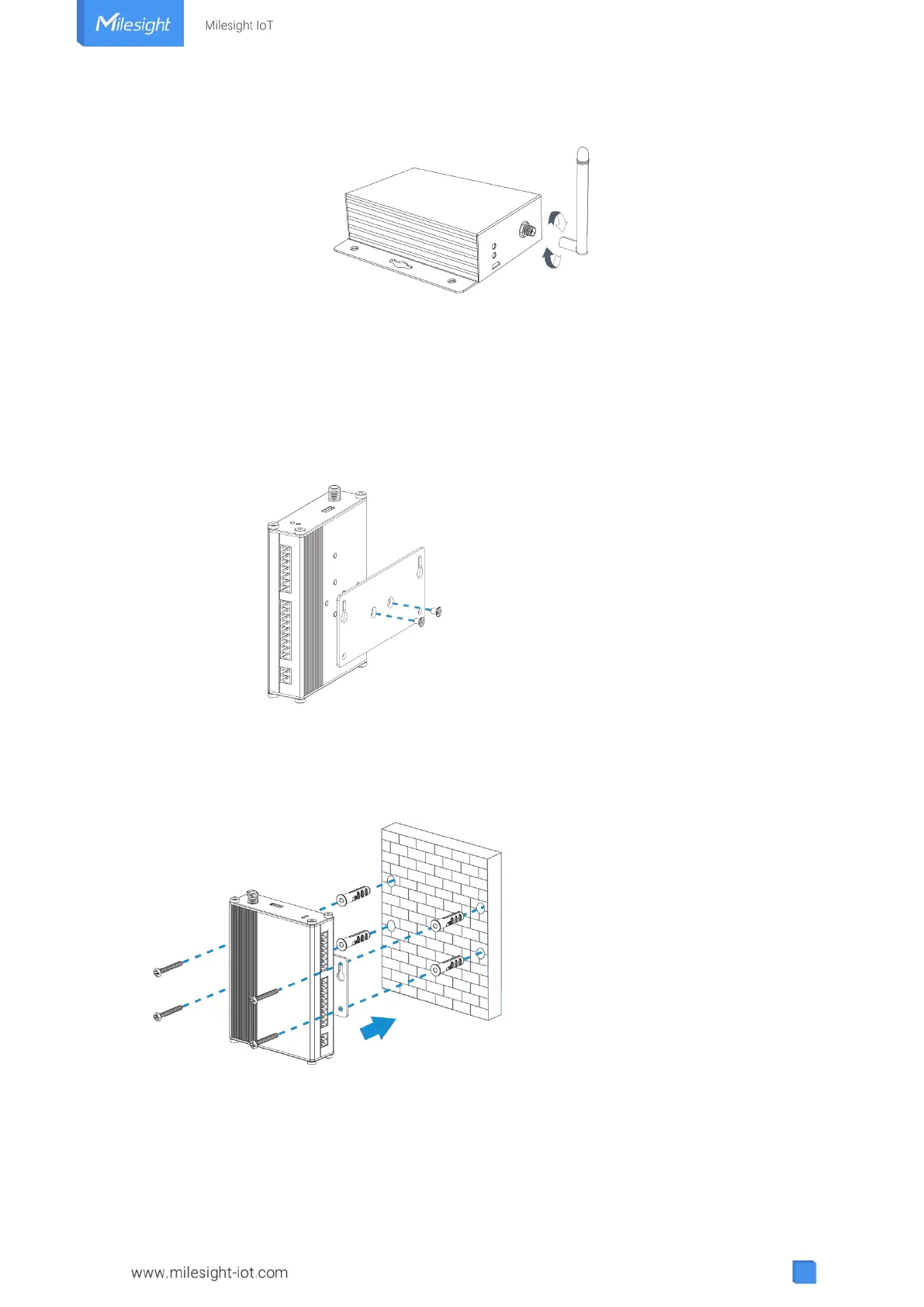 Milesight

Milesight IoT

www.milesight-iot.com