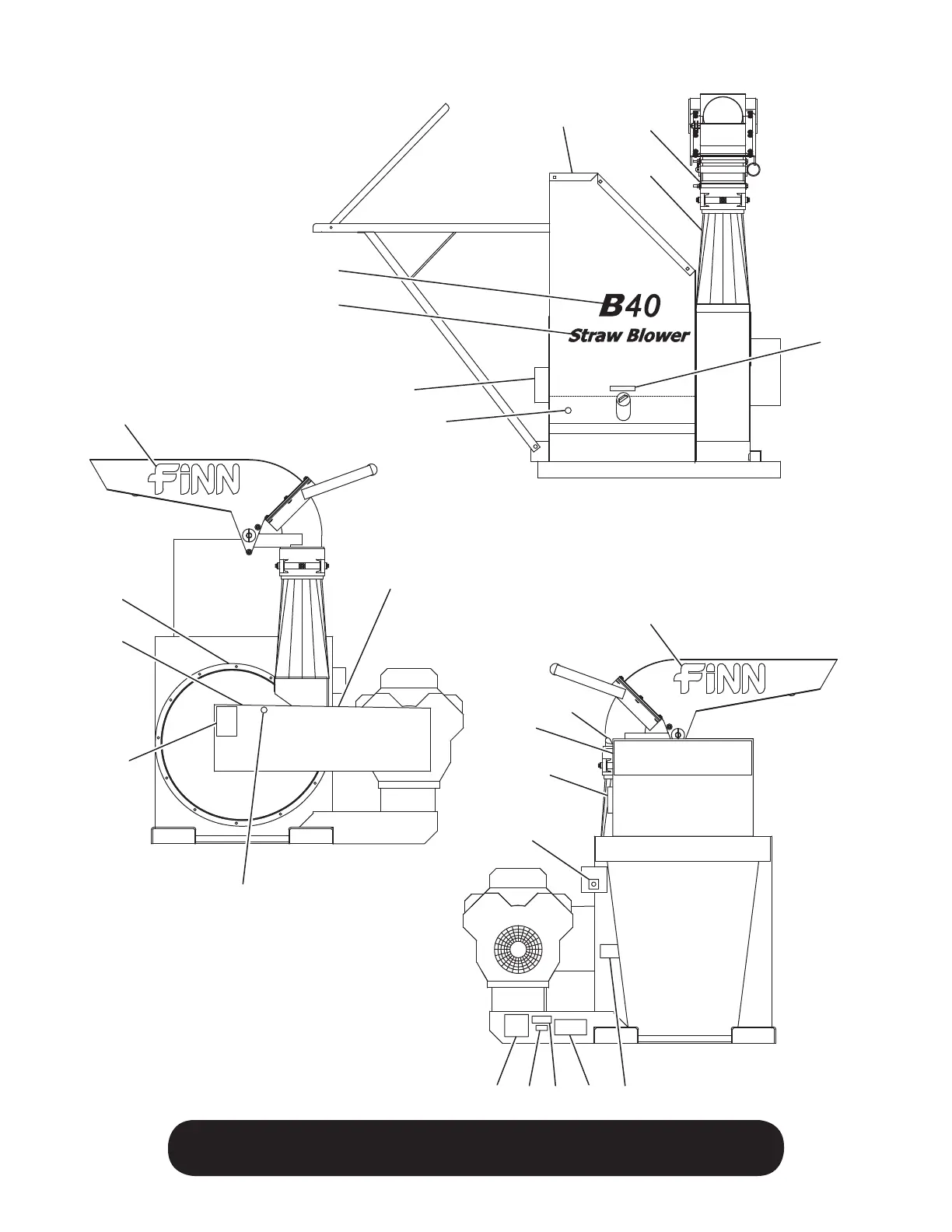 B40
Straw Blower

FiNN

FiNN