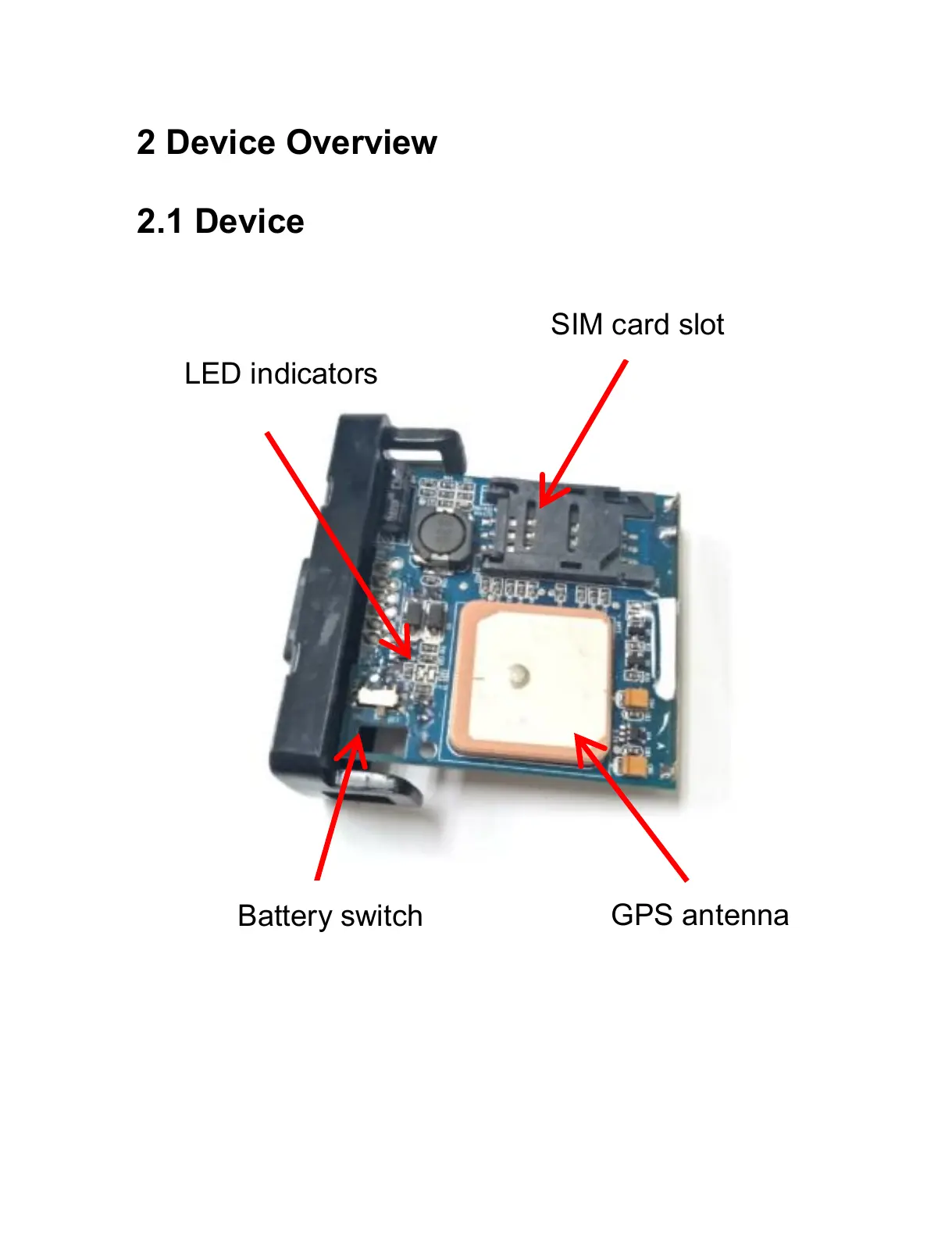 2 Device Overview

2.1 Device

SIM card slot

LED indicators

Battery switch

GPS antenna