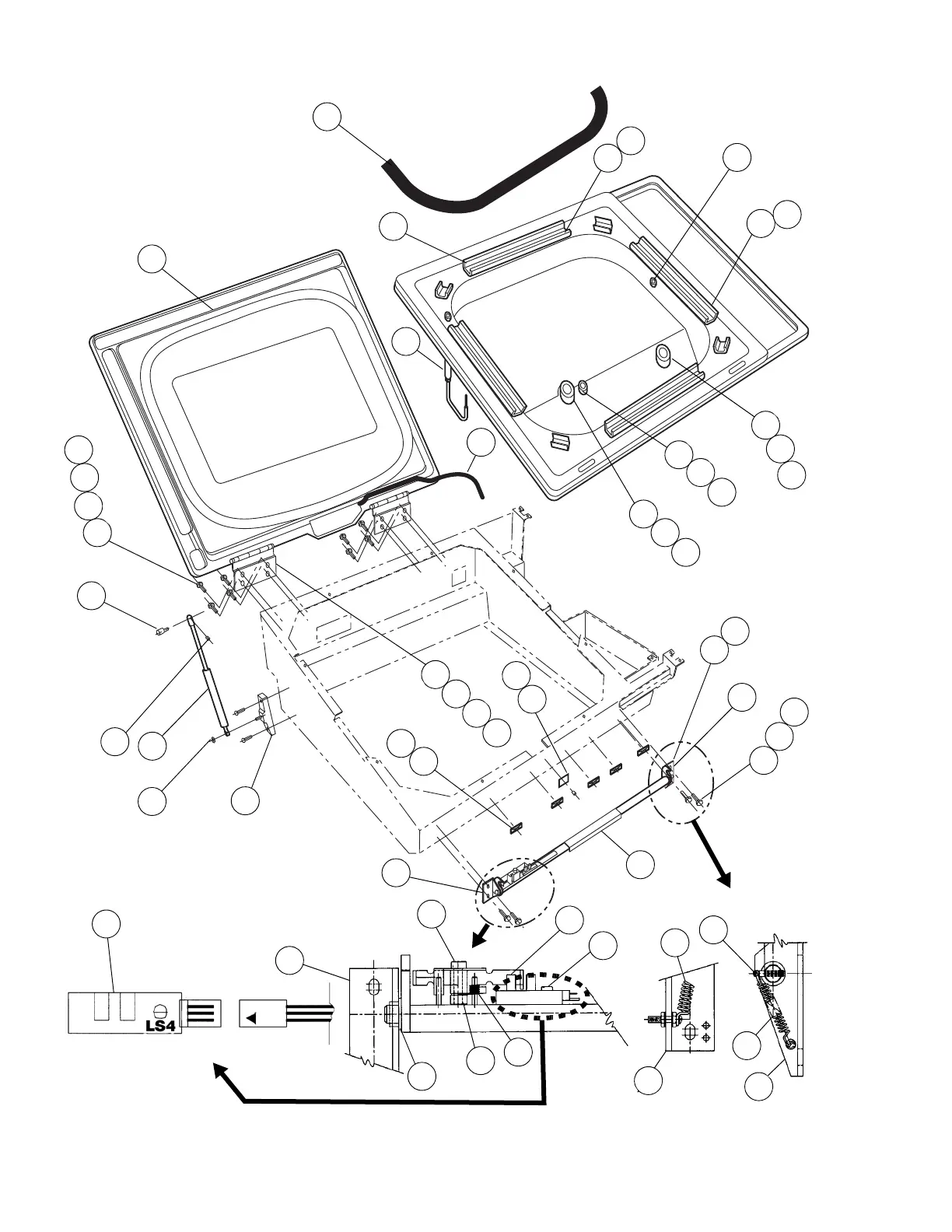 LS4