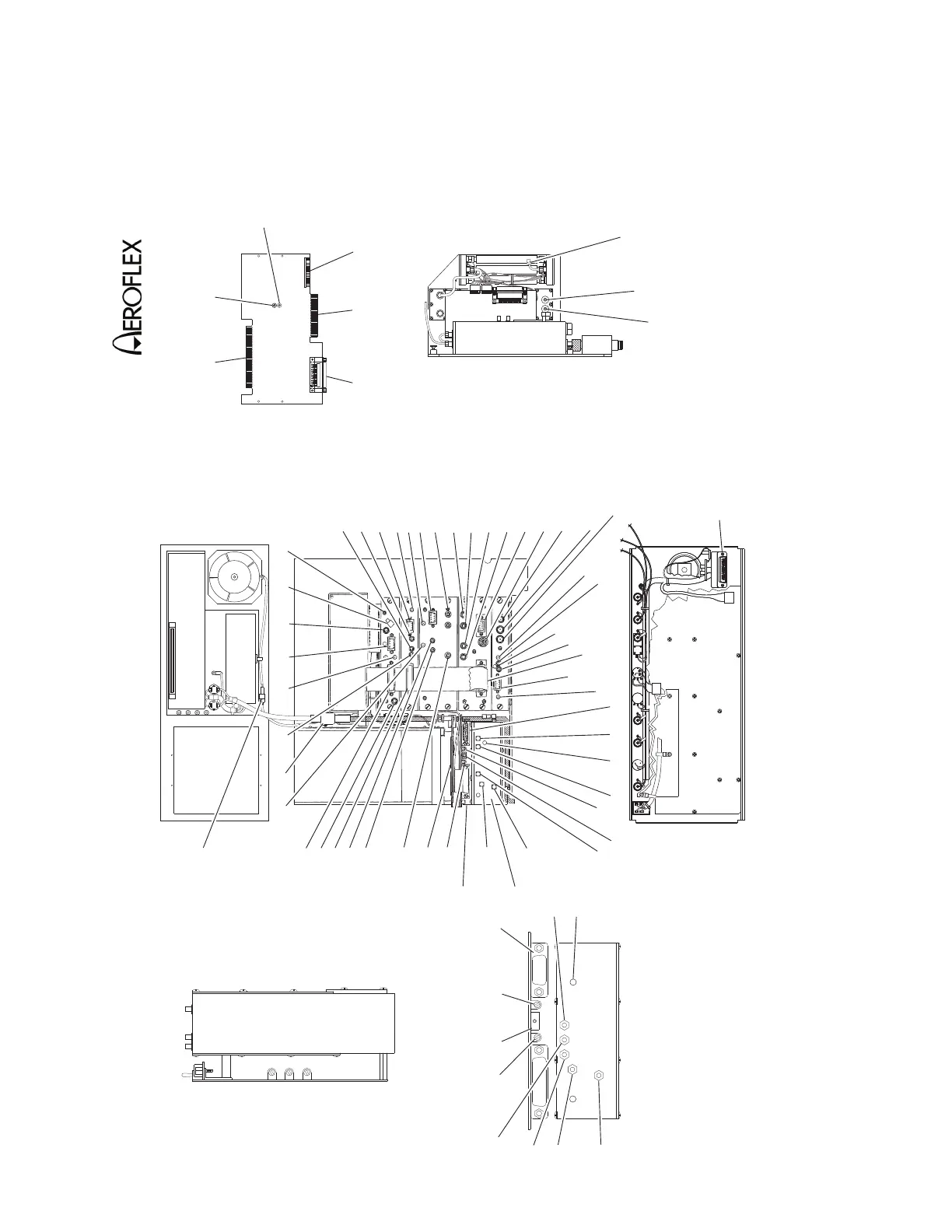 AEROFLEX