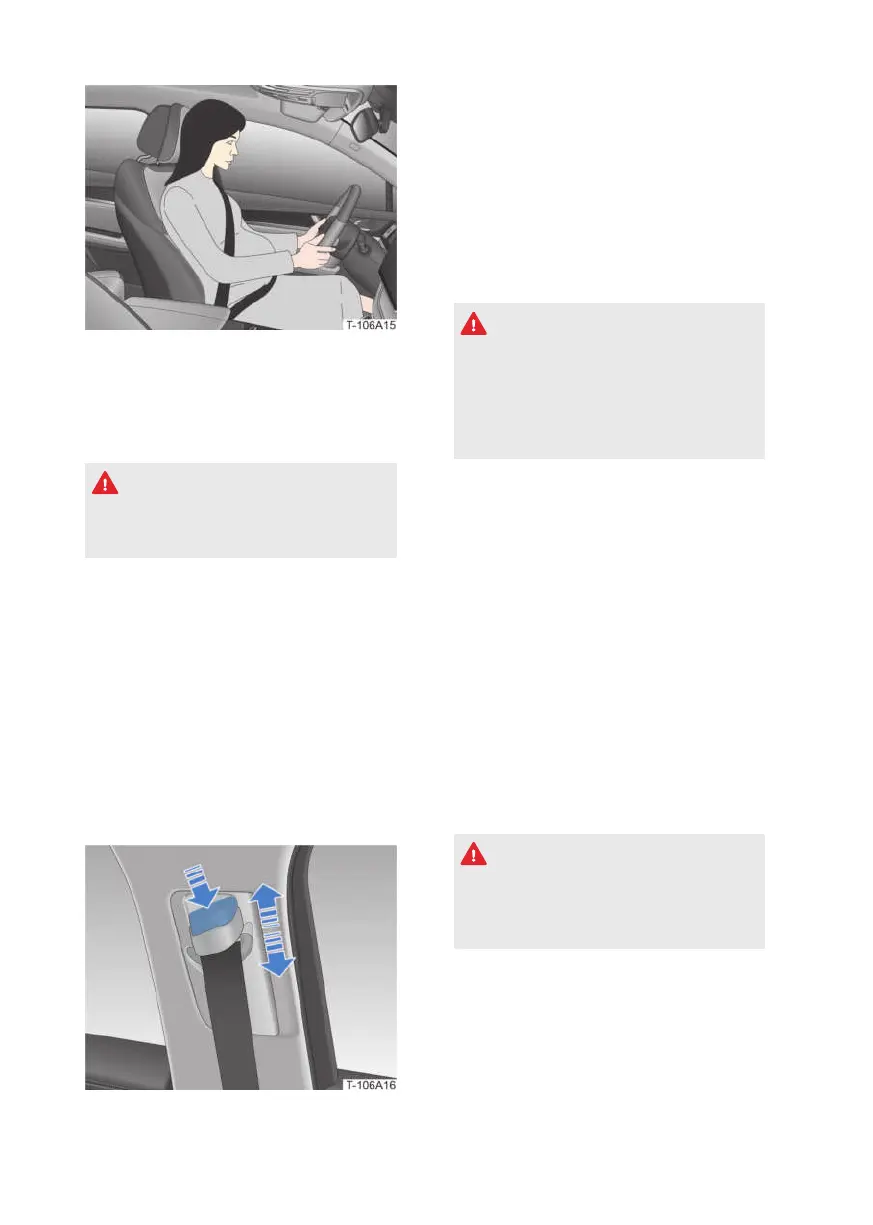 T-106A15

T-106A16