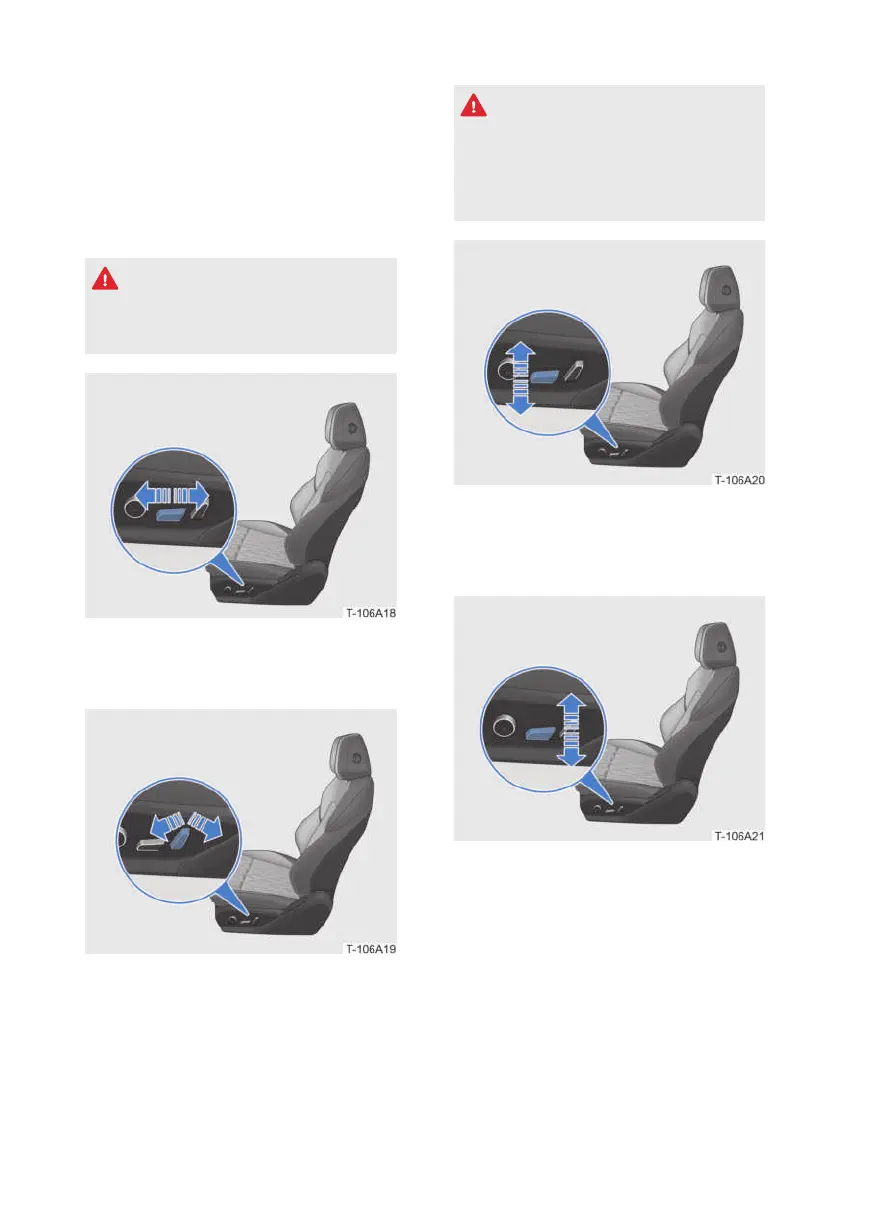 T-106A18

T-106A19

T-106A20

T-106A21