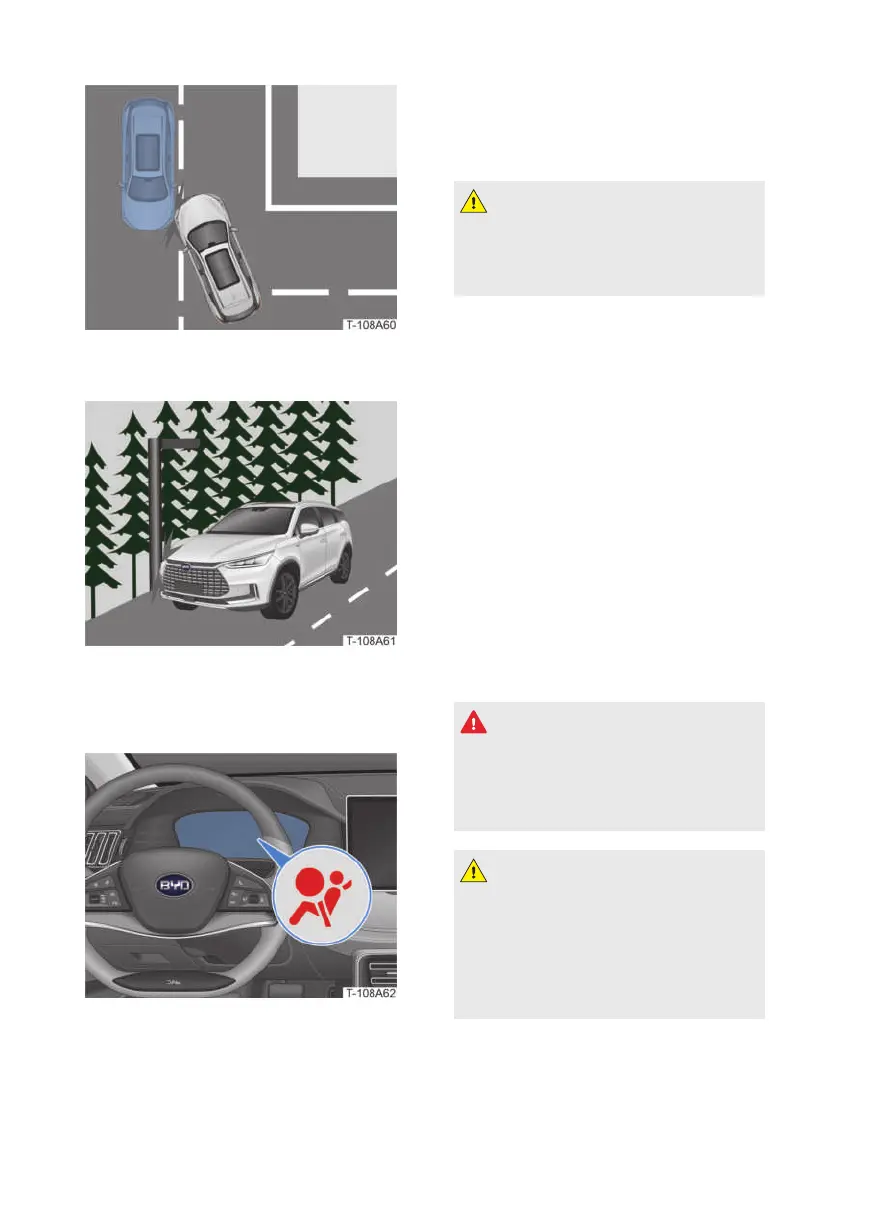 T-108A60

T-108A61

BYD

T-108A62