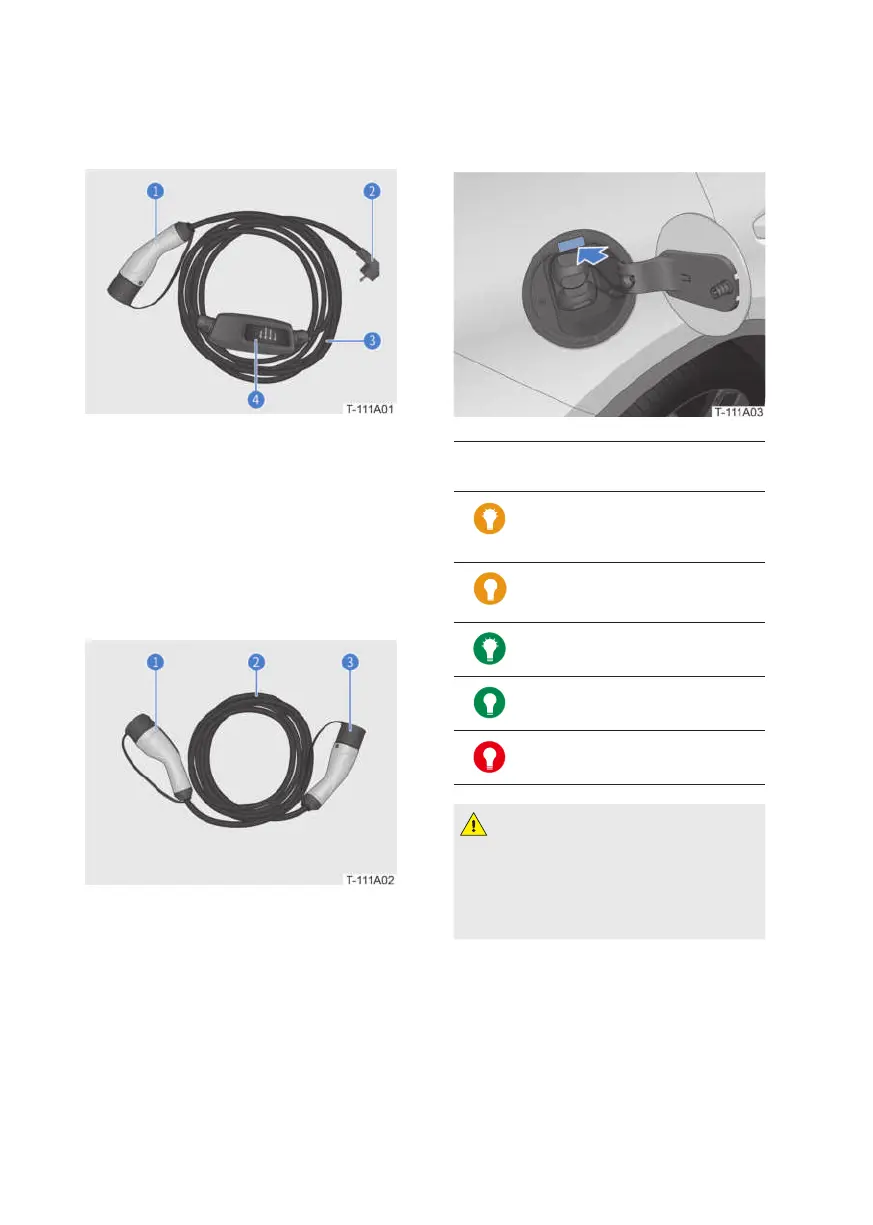 1
2
3
4
T-111A01

1
2
3
T-111A02

T-111A03