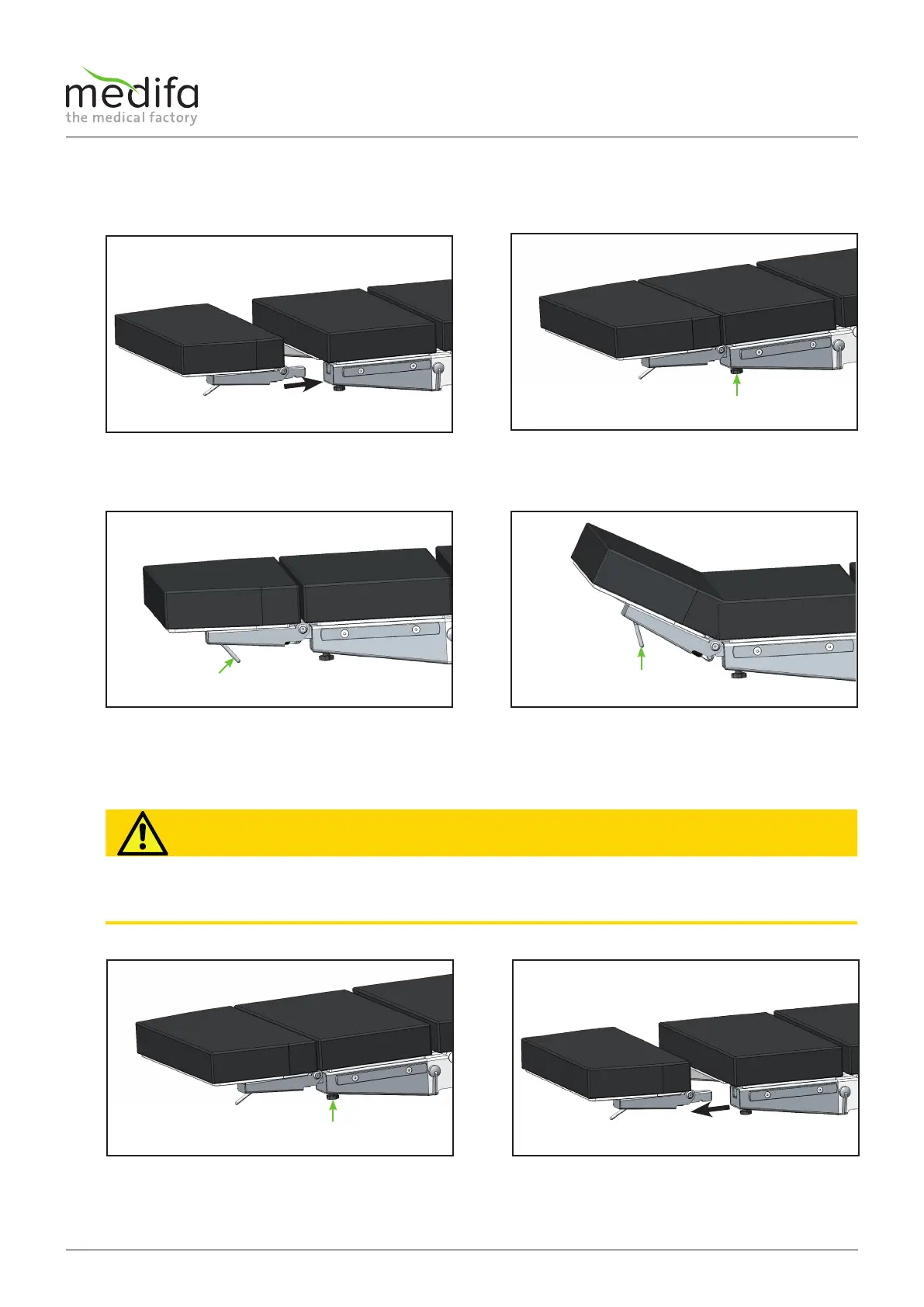 medifa
the medical factory