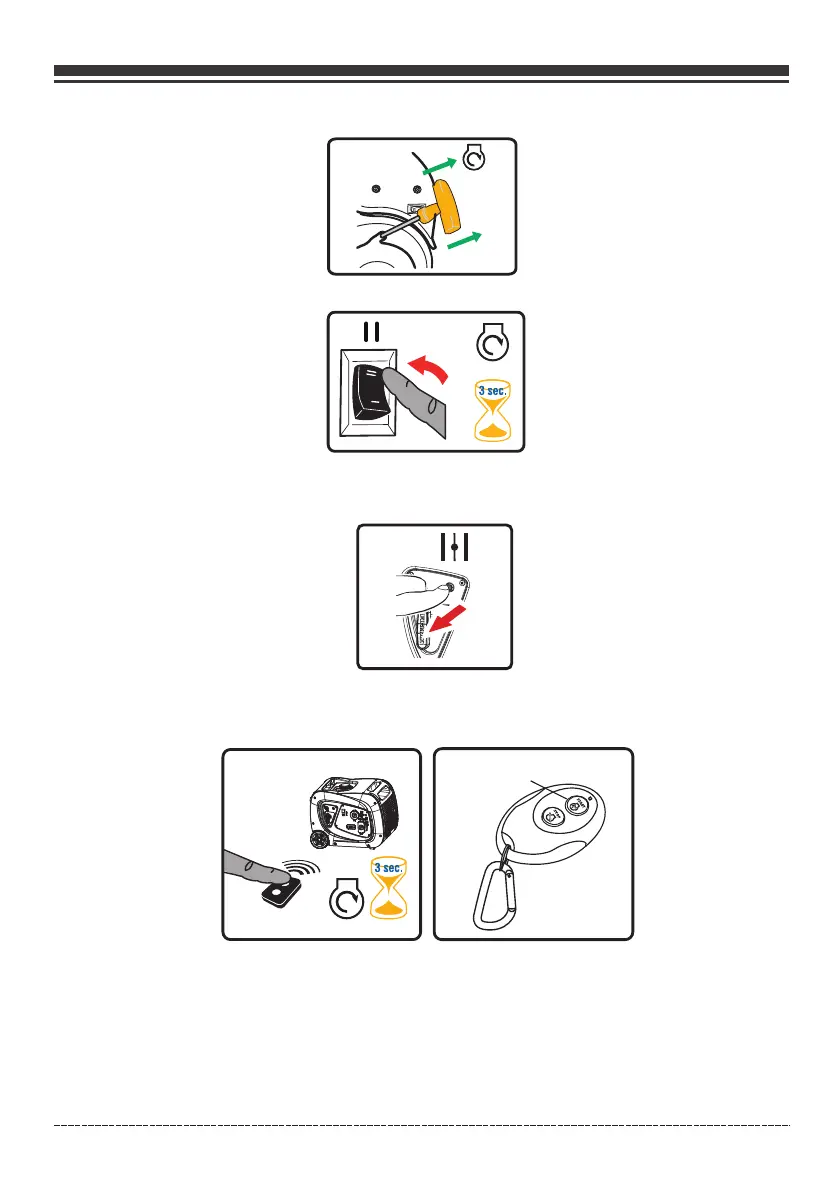 3 sec.

3 sec.