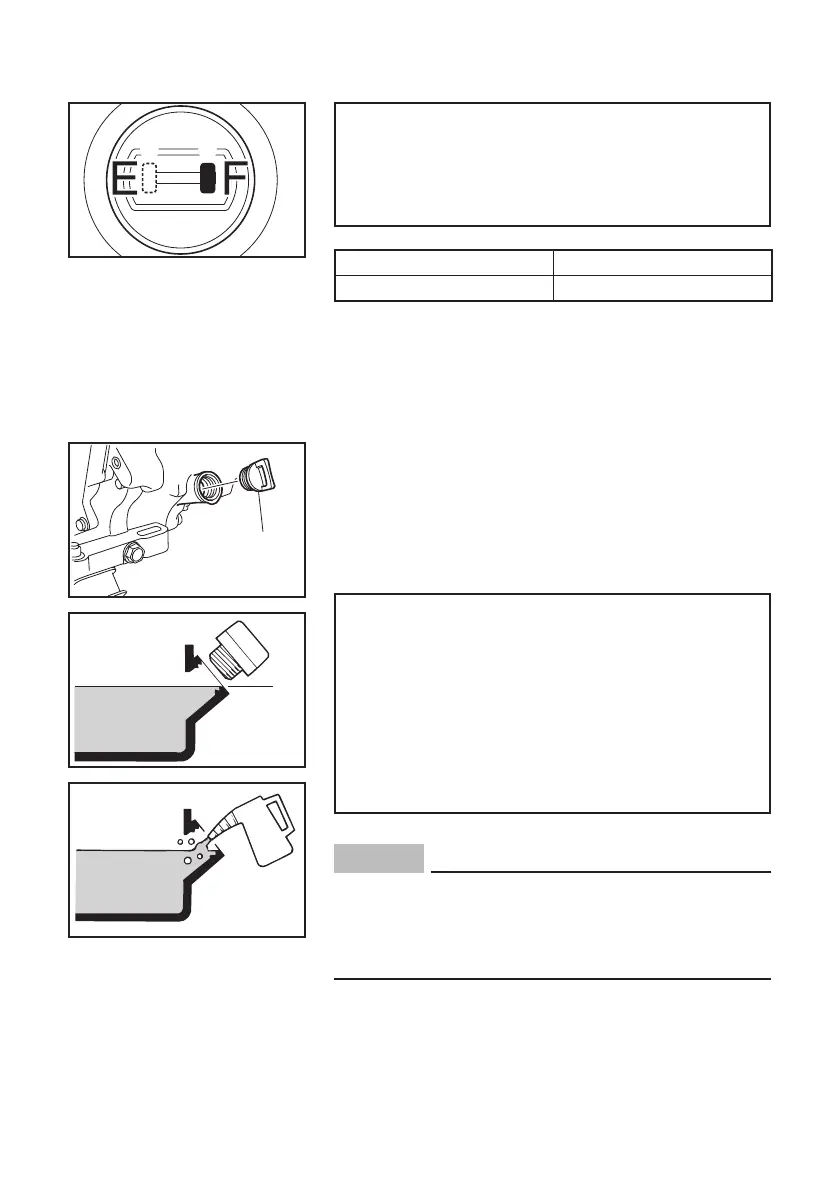 E

F