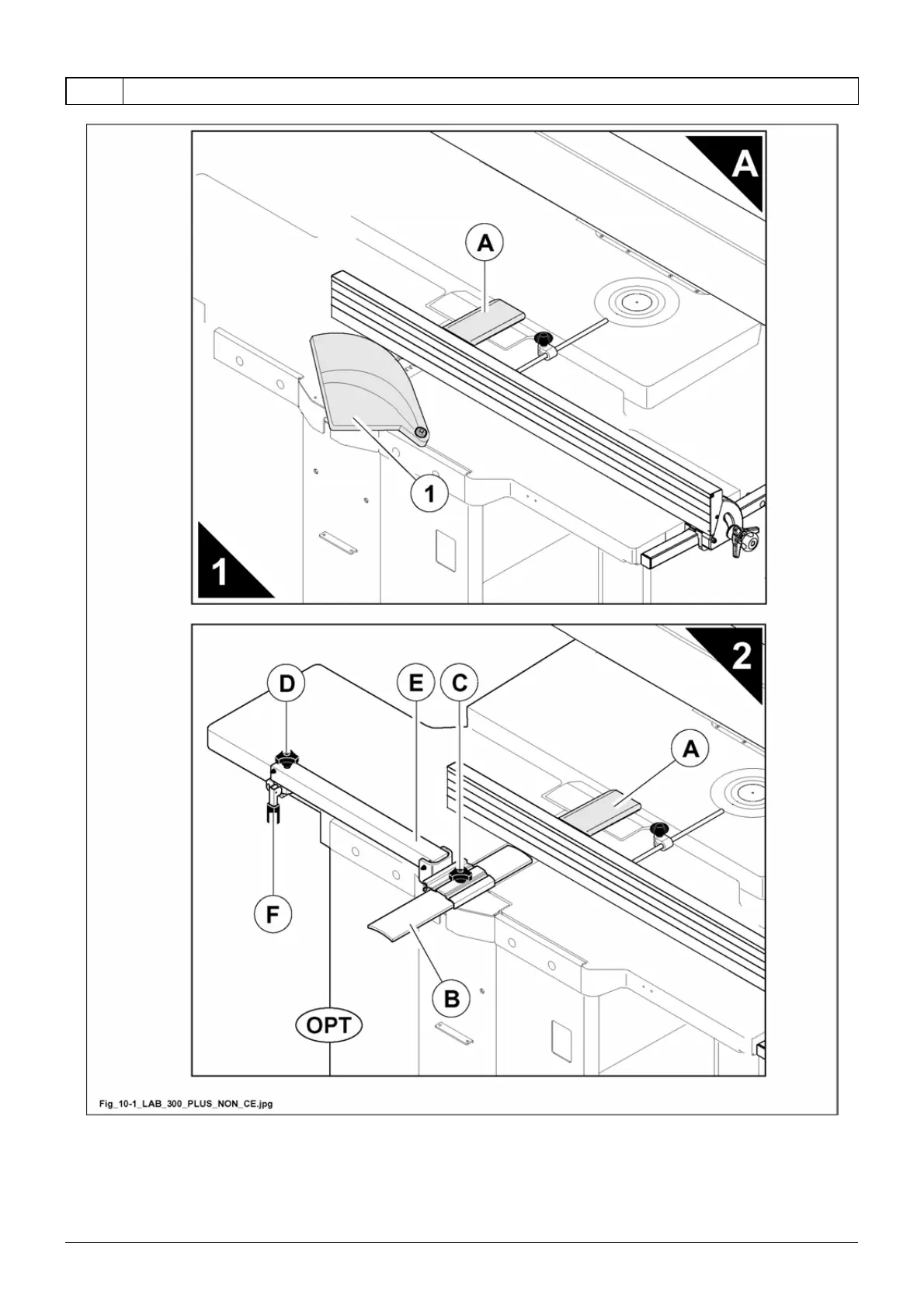 A

A

1

1

2

D

E

C

A

F

B

OPT

Fig_10-1_LAB_300_PLUS_NON_CE.jpg