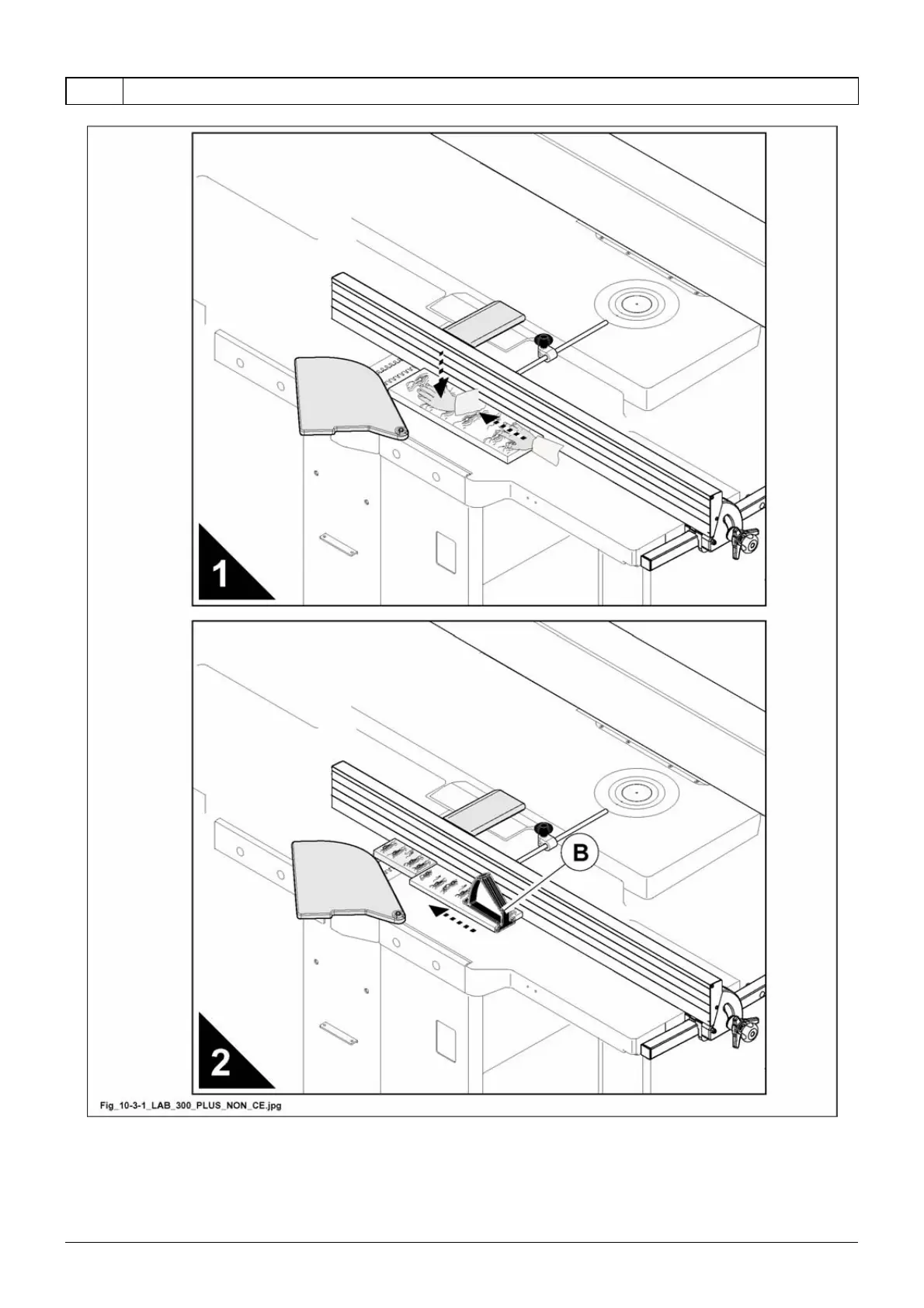 1

B

2

Fig_10-3-1_LAB_300_PLUS_NON_CE.jpg