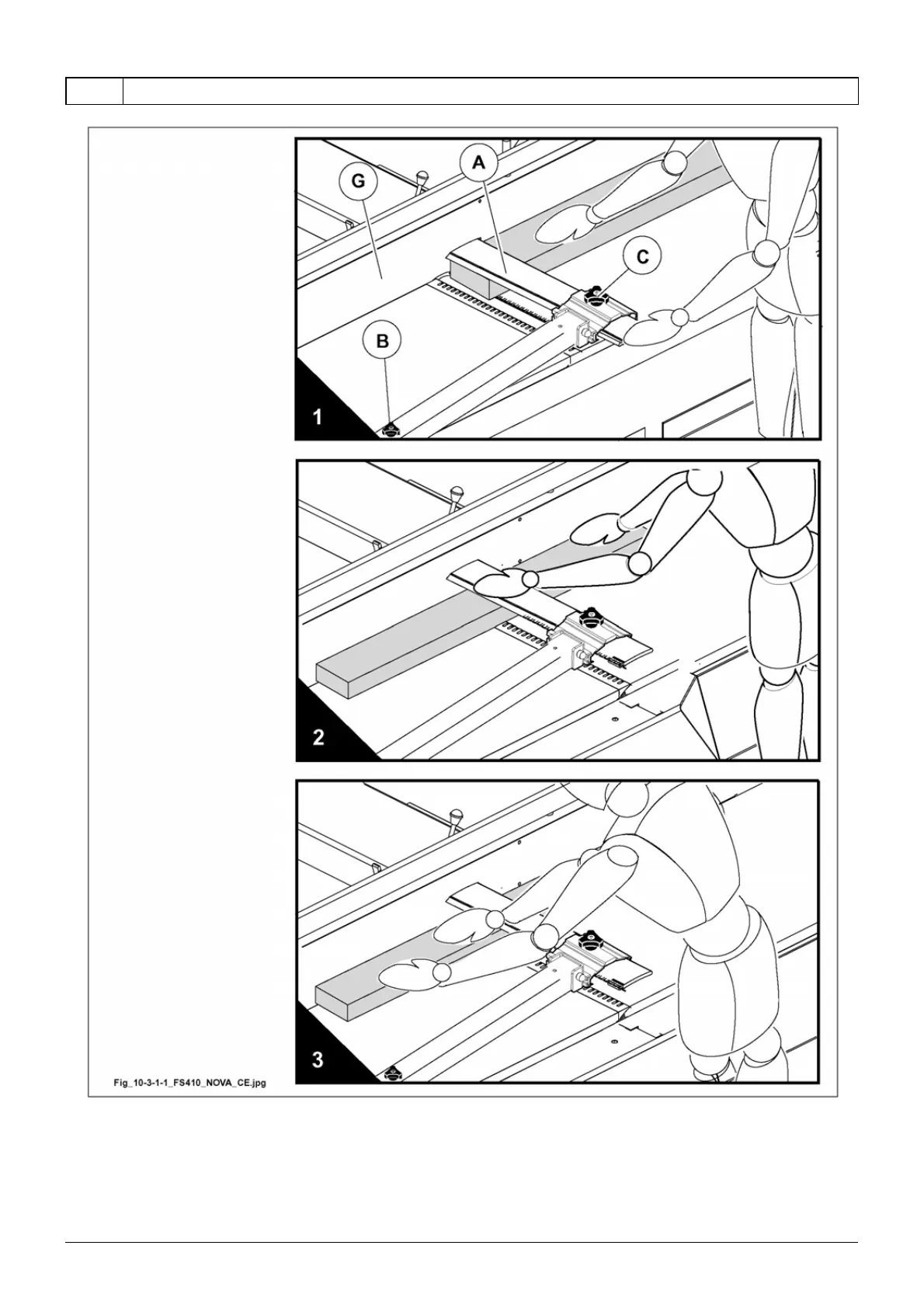 G

A

C

B

1

2

3

Fig_10-3-1-1_FS410_NOVA_CE.jpg