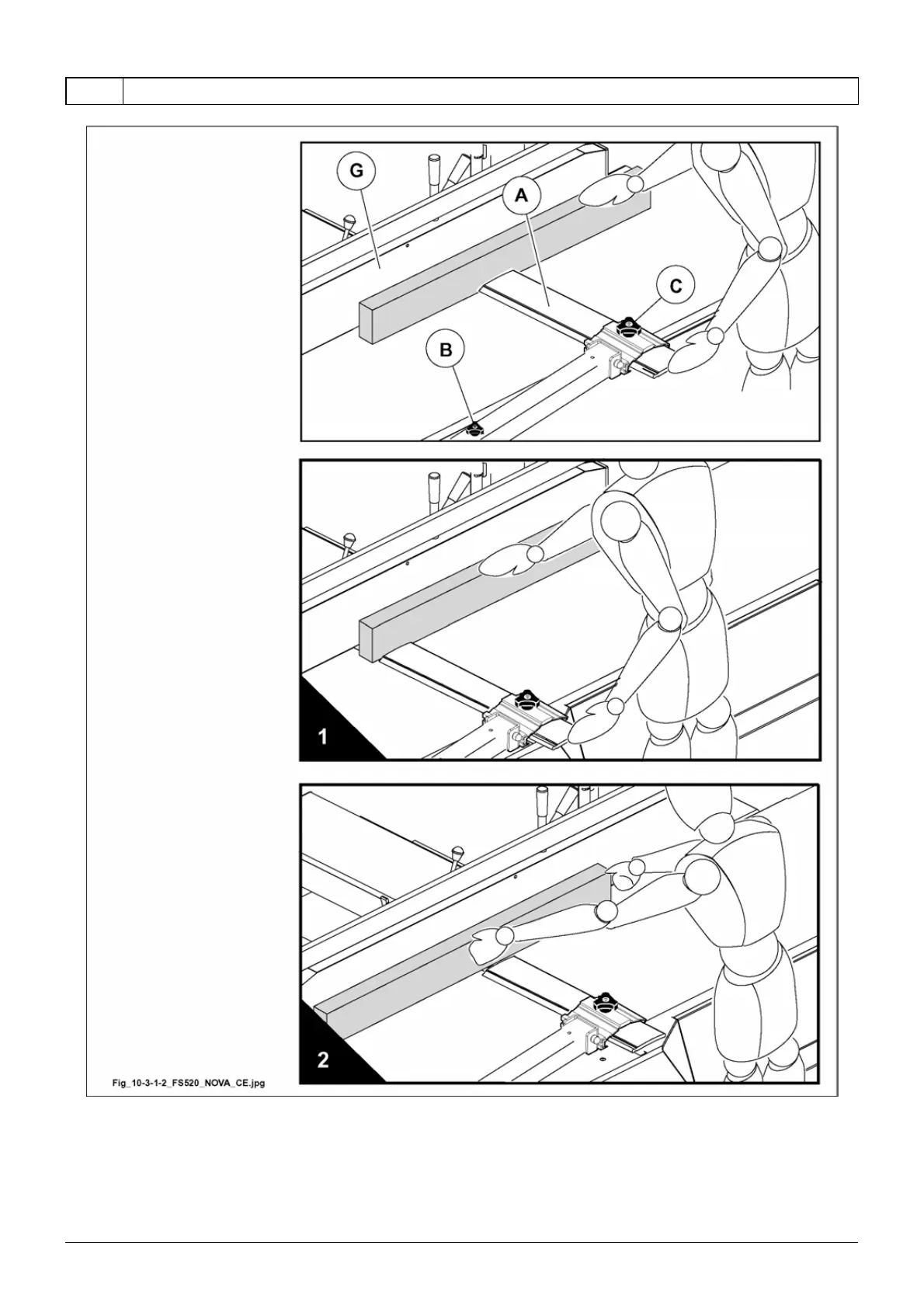 G

A

C

B

1

2

Fig_10-3-1-2_FS520_NOVA_CE.jpg