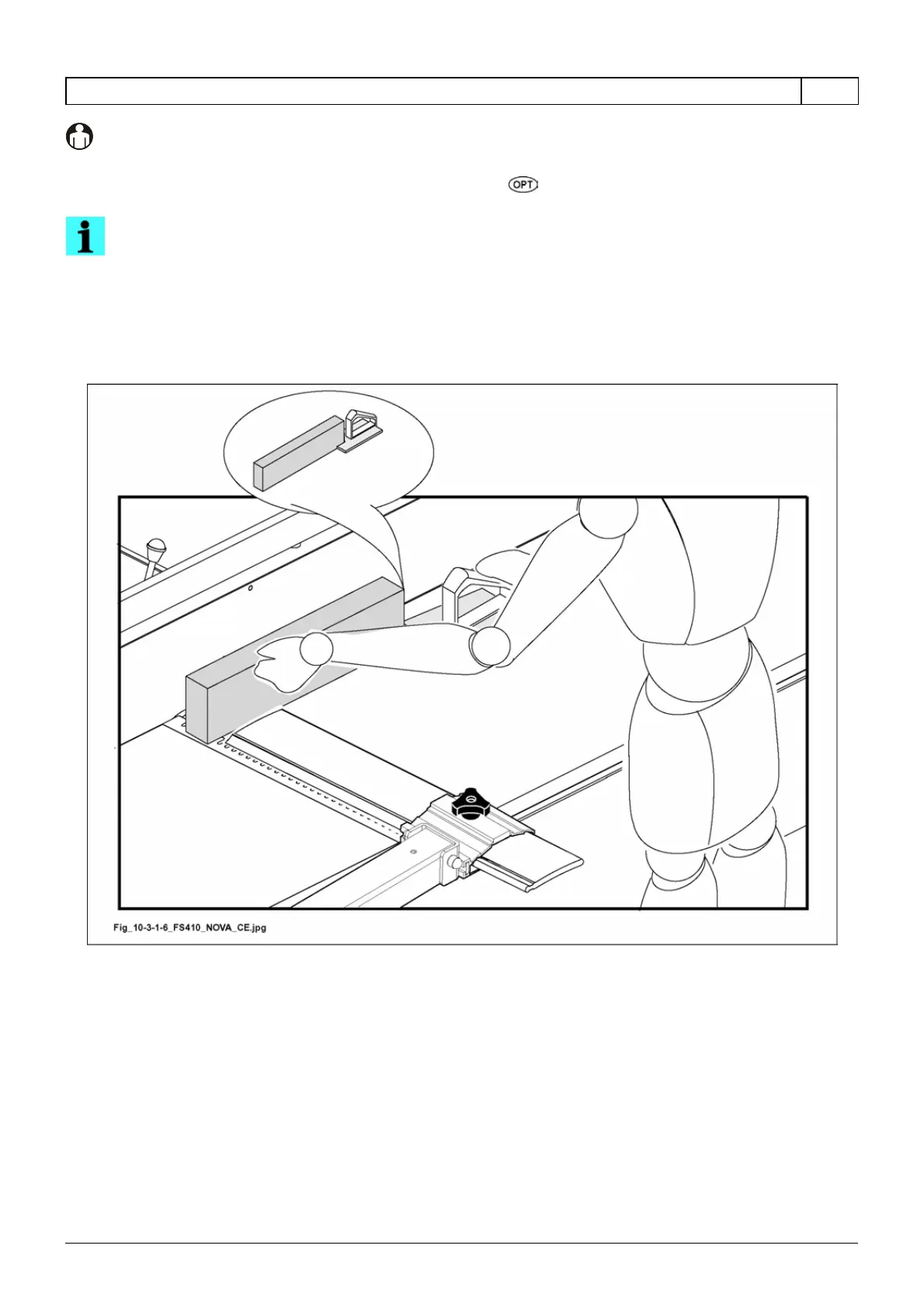 OPT

i

Fig_10-3-1-6_FS410_NOVA_CE.jpg