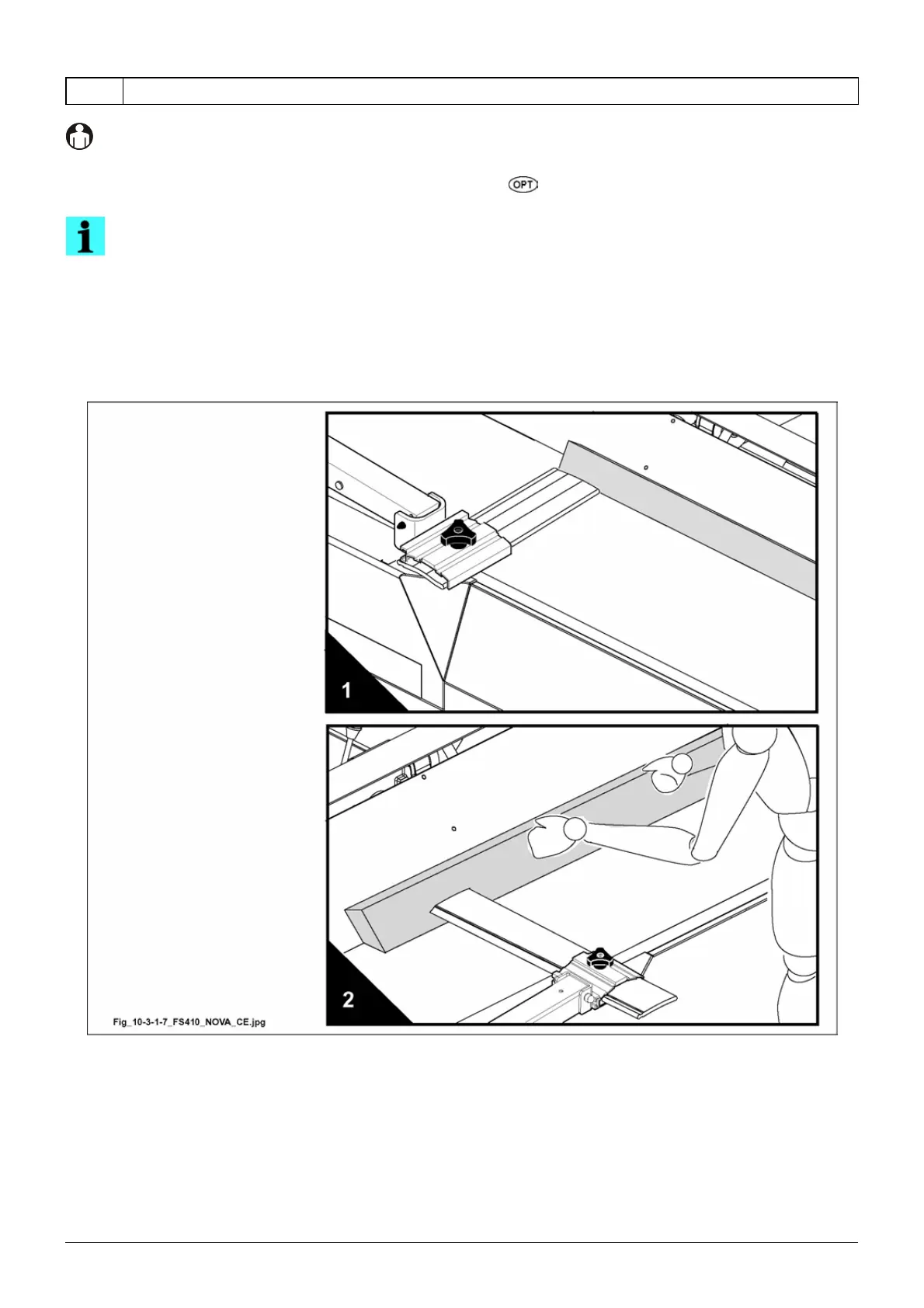 OPT

1

2

Fig_10-3-1-7_FS410_NOVA_CE.jpg