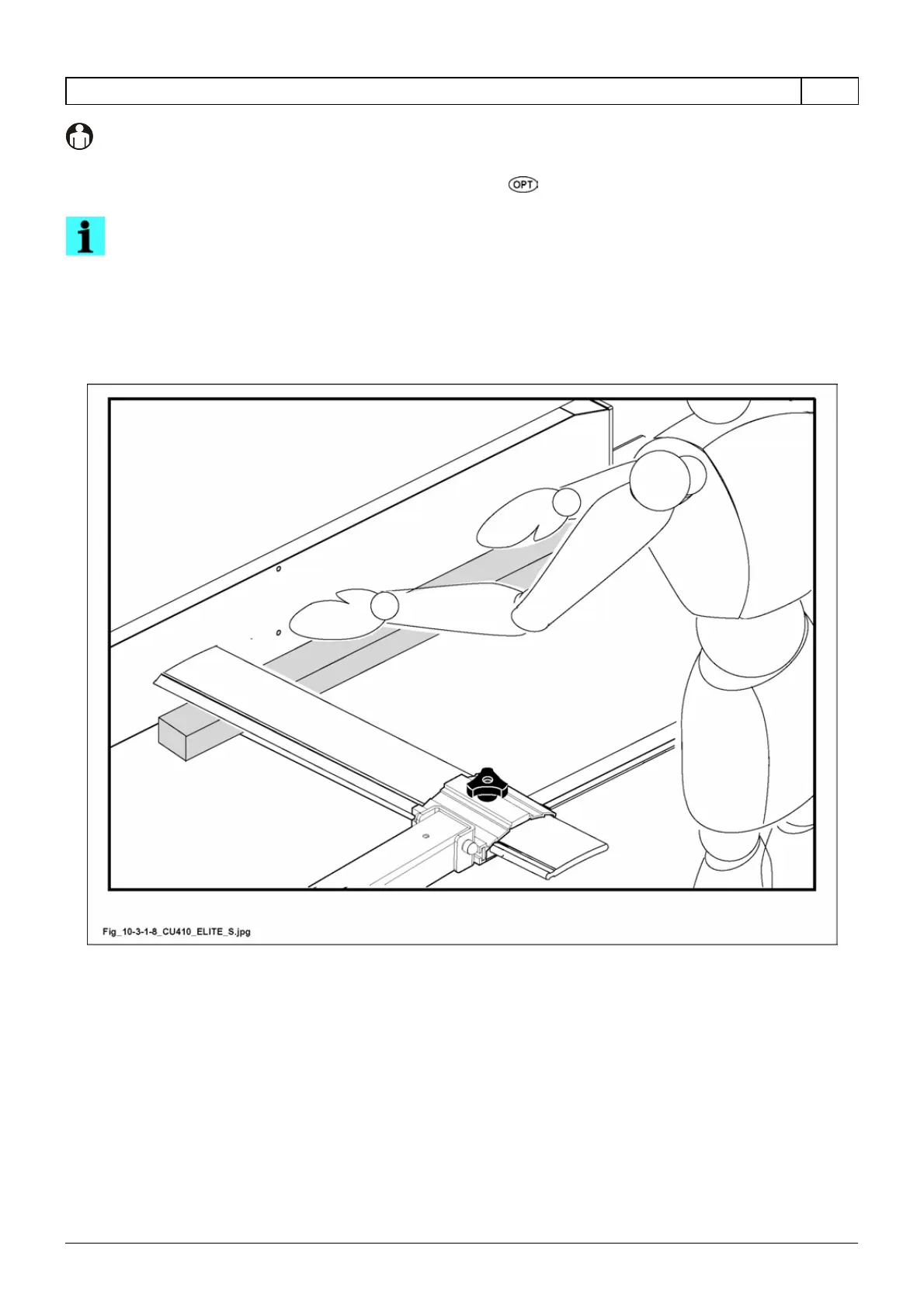 OPT

i

Fig_10-3-1-8_CU410_ELITE_S.jpg