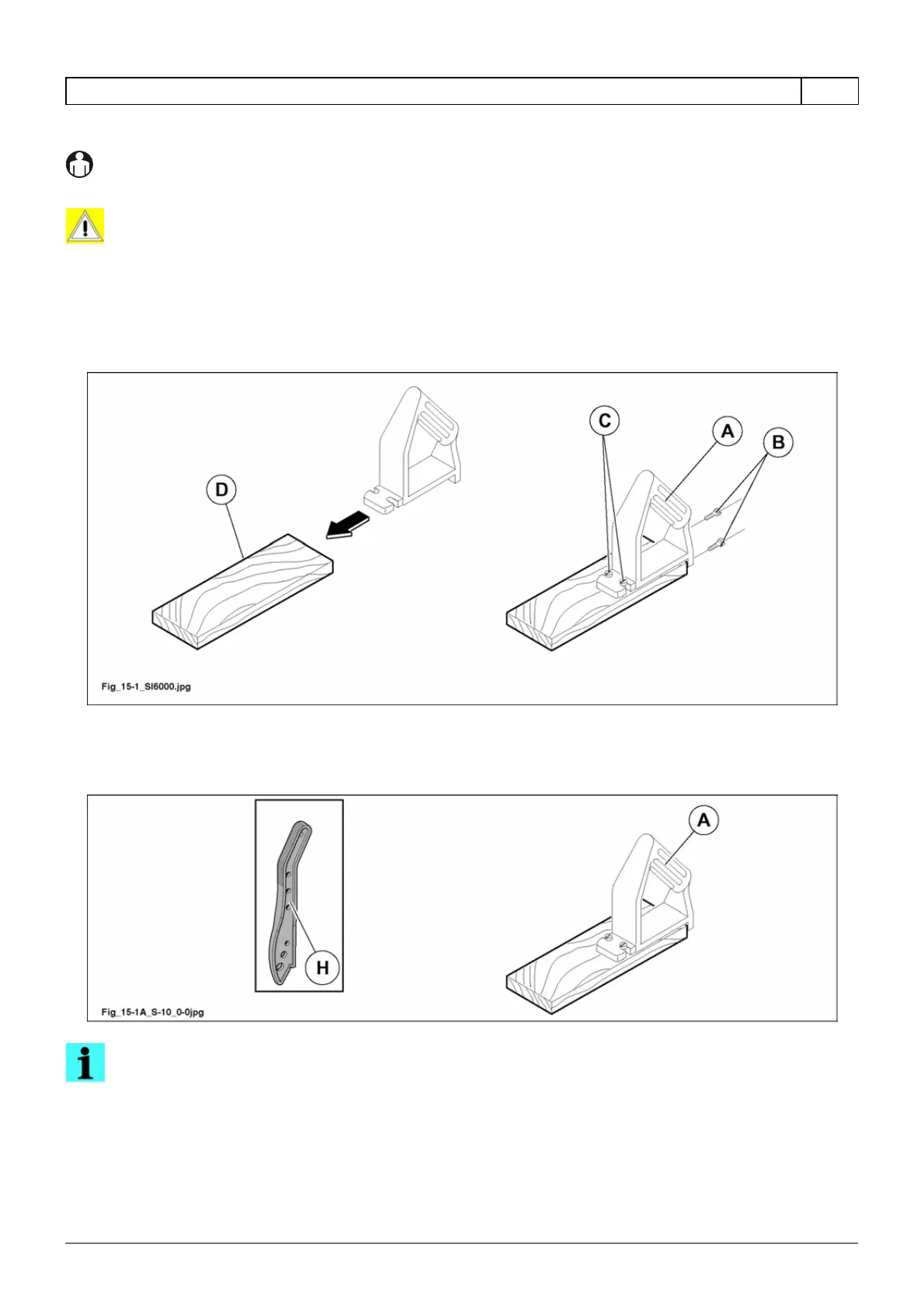 D

C

A

B

Fig_15-1_SI6000.jpg

H

A

Fig_15-1A_S-10_0-0jpg