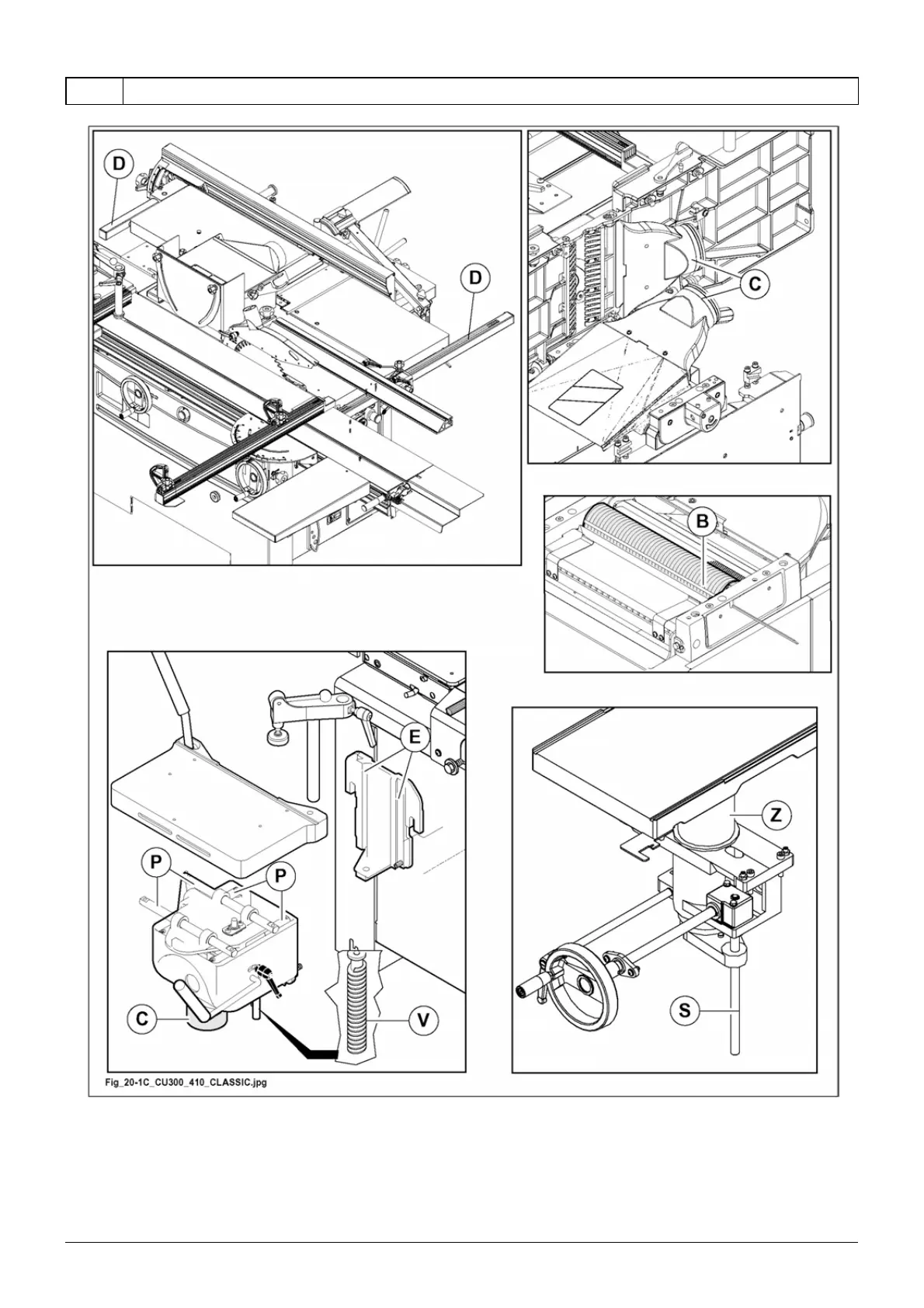 D

D

C

B

E

P

P

C

V

Z

S

Fig_20-1C_CU300_410_CLASSIC.jpg