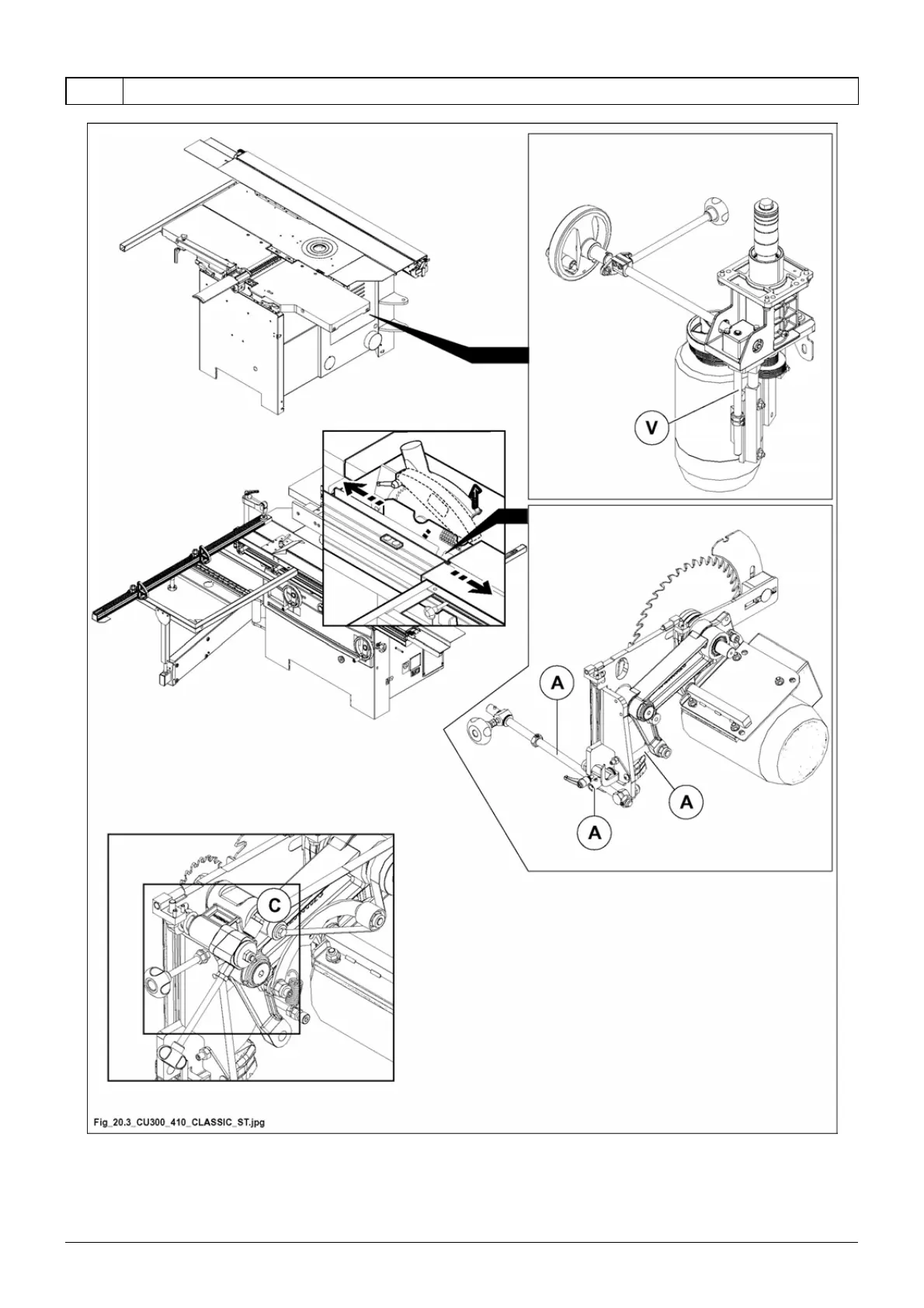 V

A

A

A

C

Fig_20.3_CU300_410_CLASSIC_ST.jpg