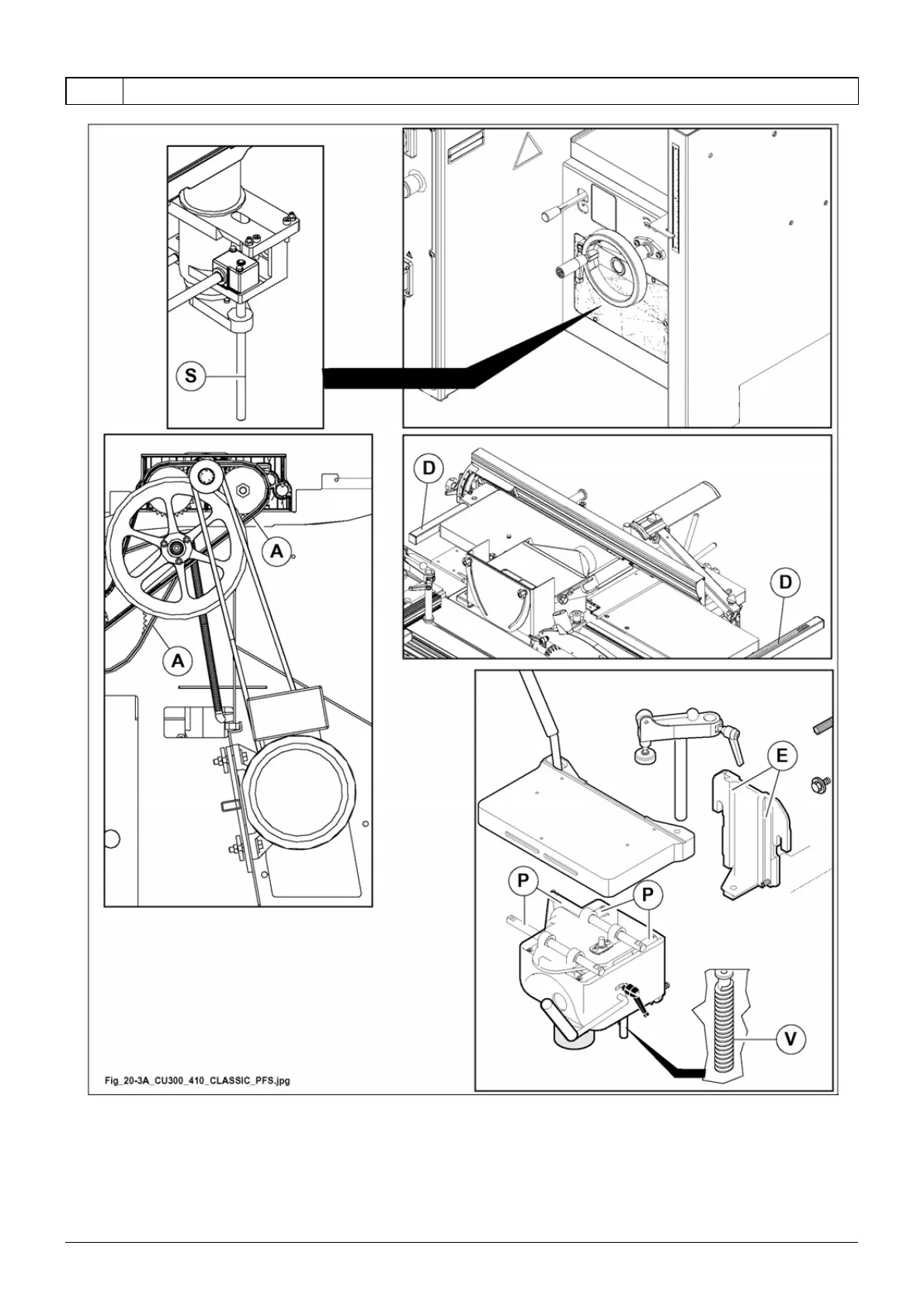 S

A

A

D

D

E

P

P

V

Fig_20-3A_CU300_410_CLASSIC_PFS.jpg