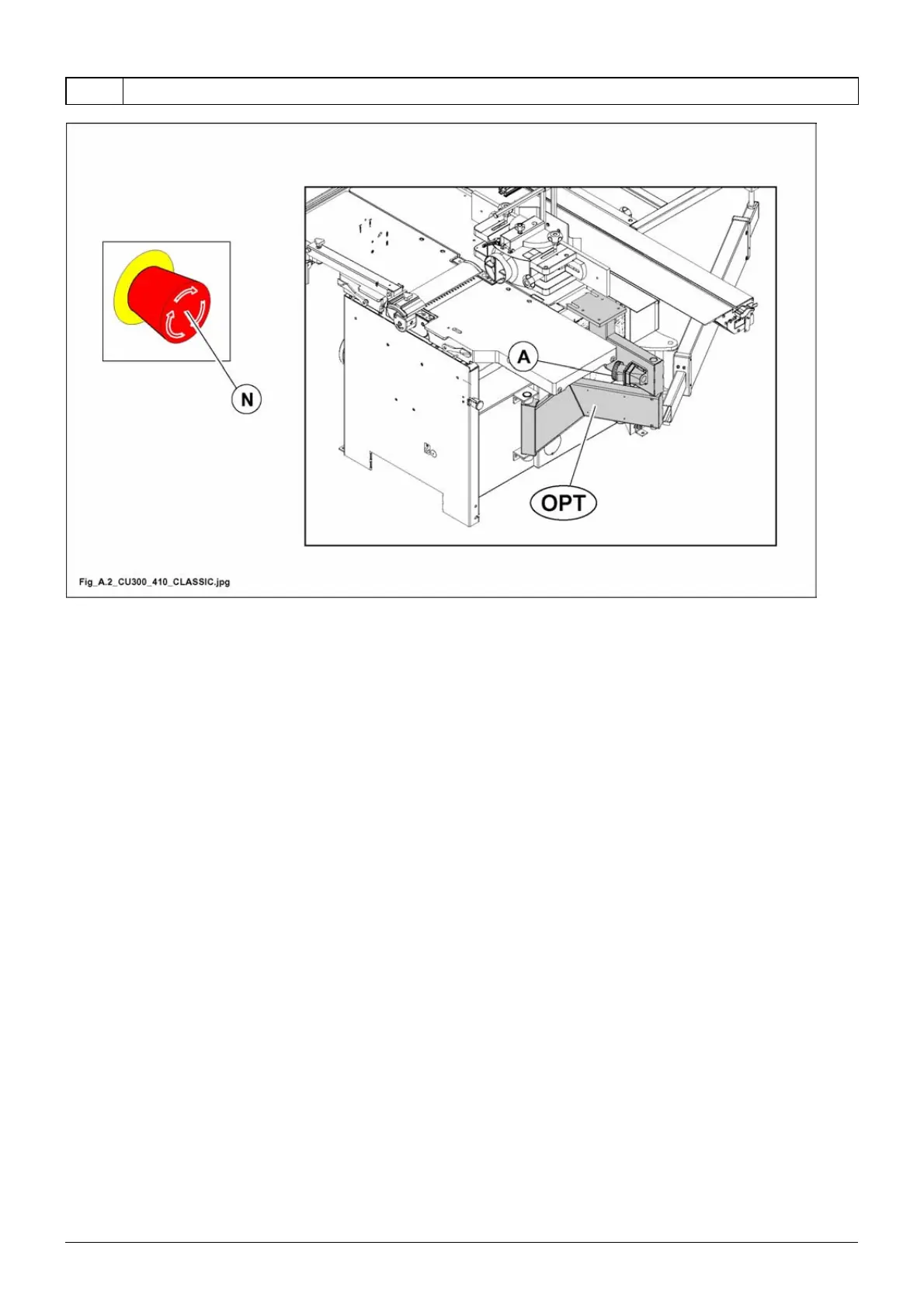 N

A

OPT

Fig_A.2_CU300_410_CLASSIC.jpg